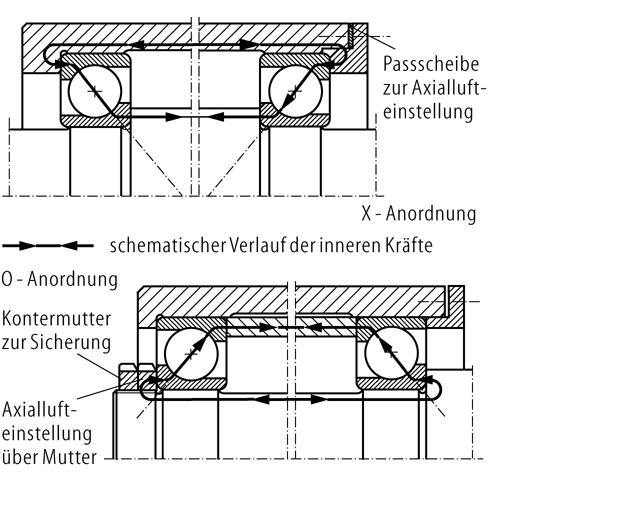 Passscheibe zur Axialluft-einstellung

X - Anordnung

schematischer Verlauf der inneren Kräfte

O - Anordnung

Kontermutter zur Sicherung

Axialluft-einstellung über Mutter