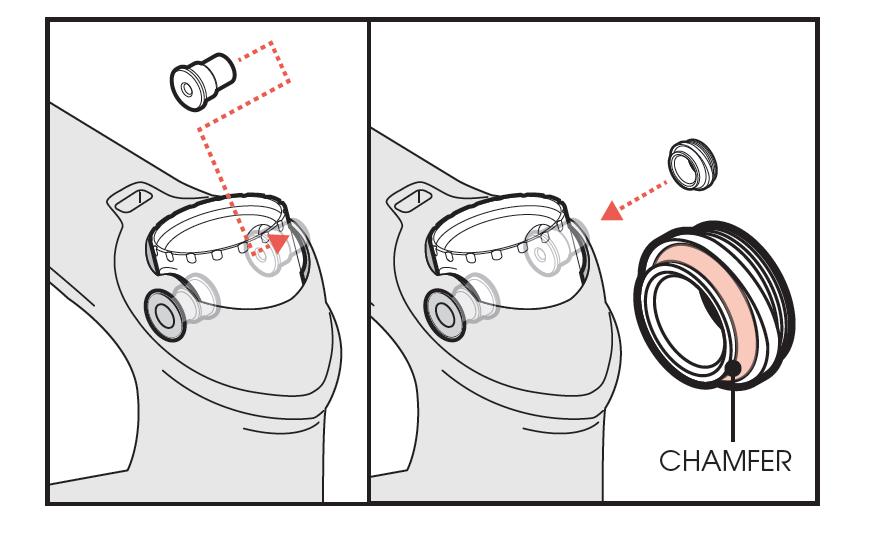 CHAMFER