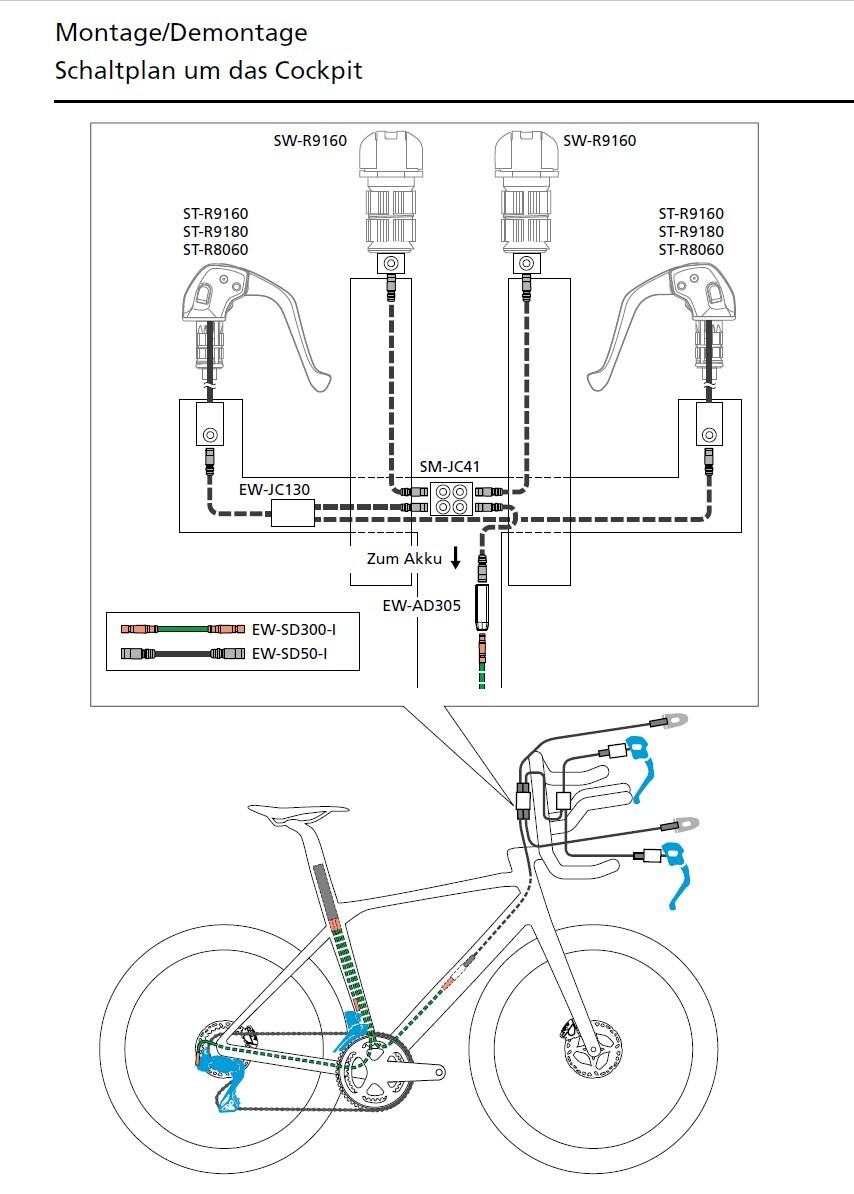 Montage/Demontage
Schaltplan um das Cockpit

SW-R9160

SW-R9160

ST-R9160
ST-R9180
ST-R8060

ST-R9160
ST-R9180
ST-R8060

SM-JC41

EW-JC130

Zum Akku

EW-AD305

EW-SD300-I
EW-SD50-I