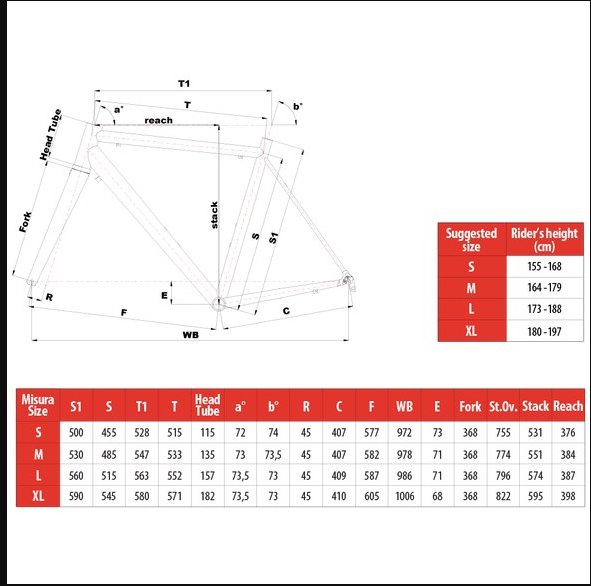 T1
T
a°
b°
reach
Head Tube
Fork
stack
S
S1
E
R
F
C
WB

| Suggested size | Rider's height (cm) |
|---|---|
| S | 155 - 168 |
| M | 164 - 179 |
| L | 173 - 188 |
| XL | 180 - 197 |

| Misura Size | S1 | S | T1 | T | Head Tube | a° | b° | R | C | F | WB | E | Fork | St.Ov. | Stack | Reach |
|---|---|---|---|---|---|---|---|---|---|---|---|---|---|---|---|---|
| S | 500 | 455 | 528 | 515 | 115 | 72 | 74 | 45 | 407 | 577 | 972 | 73 | 368 | 755 | 531 | 376 |
| M | 530 | 485 | 547 | 533 | 135 | 73 | 73,5 | 45 | 407 | 582 | 978 | 71 | 368 | 774 | 551 | 384 |
| L | 560 | 515 | 563 | 552 | 157 | 73,5 | 73 | 45 | 409 | 587 | 986 | 71 | 368 | 796 | 574 | 387 |
| XL | 590 | 545 | 580 | 571 | 182 | 73,5 | 73 | 45 | 410 | 605 | 1006 | 68 | 368 | 822 | 595 | 398 |