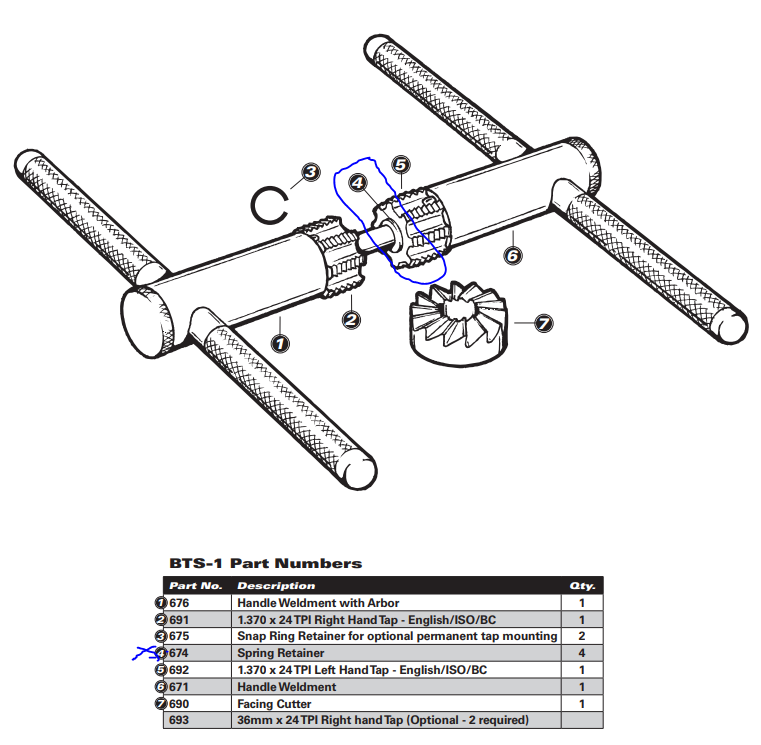 3
4
5
6
2
1
7

BTS-1 Part Numbers

| Part No. | Description | Qty. |
|---|---|---|
| 1 676 | Handle Weldment with Arbor | 1 |
| 2 691 | 1.370 x 24 TPI Right Hand Tap - English/ISO/BC | 1 |
| 3 675 | Snap Ring Retainer for optional permanent tap mounting | 2 |
| 4 674 | Spring Retainer | 4 |
| 5 692 | 1.370 x 24 TPI Left Hand Tap - English/ISO/BC | 1 |
| 6 671 | Handle Weldment | 1 |
| 7 690 | Facing Cutter | 1 |
| 693 | 36mm x 24 TPI Right hand Tap (Optional - 2 required) | |