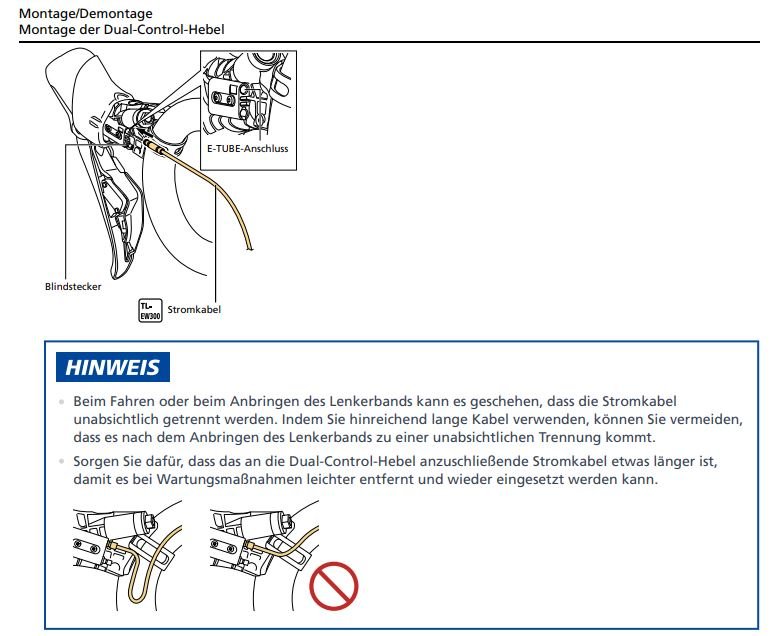 Montage/Demontage
Montage der Dual-Control-Hebel

E-TUBE-Anschluss

Blindstecker

TL-EW300 Stromkabel

HINWEIS

• Beim Fahren oder beim Anbringen des Lenkerbands kann es geschehen, dass die Stromkabel unabsichtlich getrennt werden. Indem Sie hinreichend lange Kabel verwenden, können Sie vermeiden, dass es nach dem Anbringen des Lenkerbands zu einer unabsichtlichen Trennung kommt.

• Sorgen Sie dafür, dass das an die Dual-Control-Hebel anzuschließende Stromkabel etwas länger ist, damit es bei Wartungsmaßnahmen leichter entfernt und wieder eingesetzt werden kann.