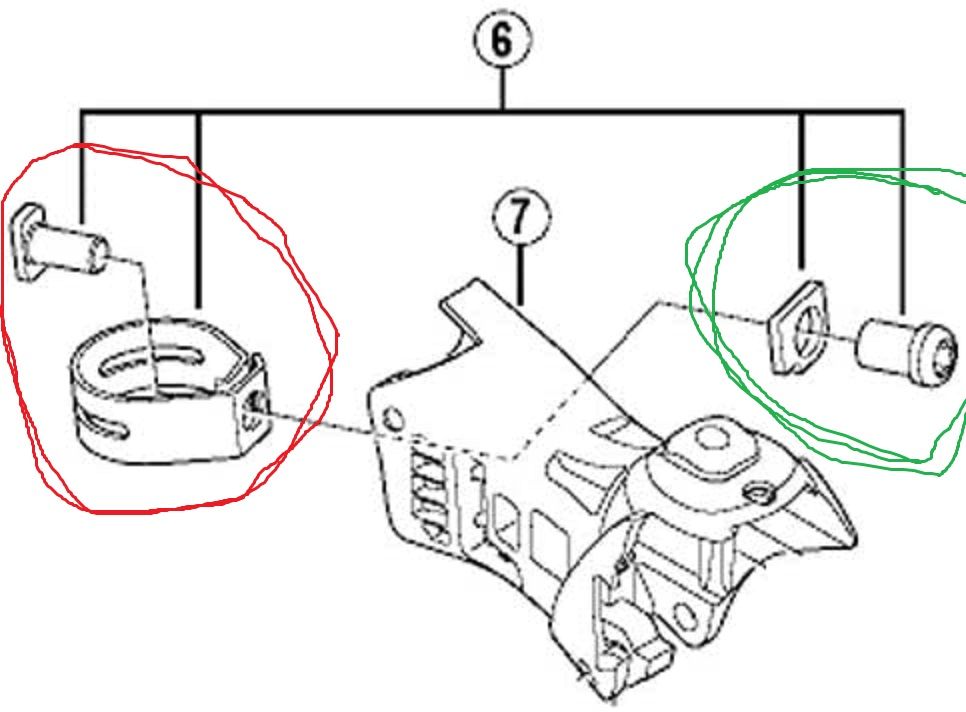 6
7