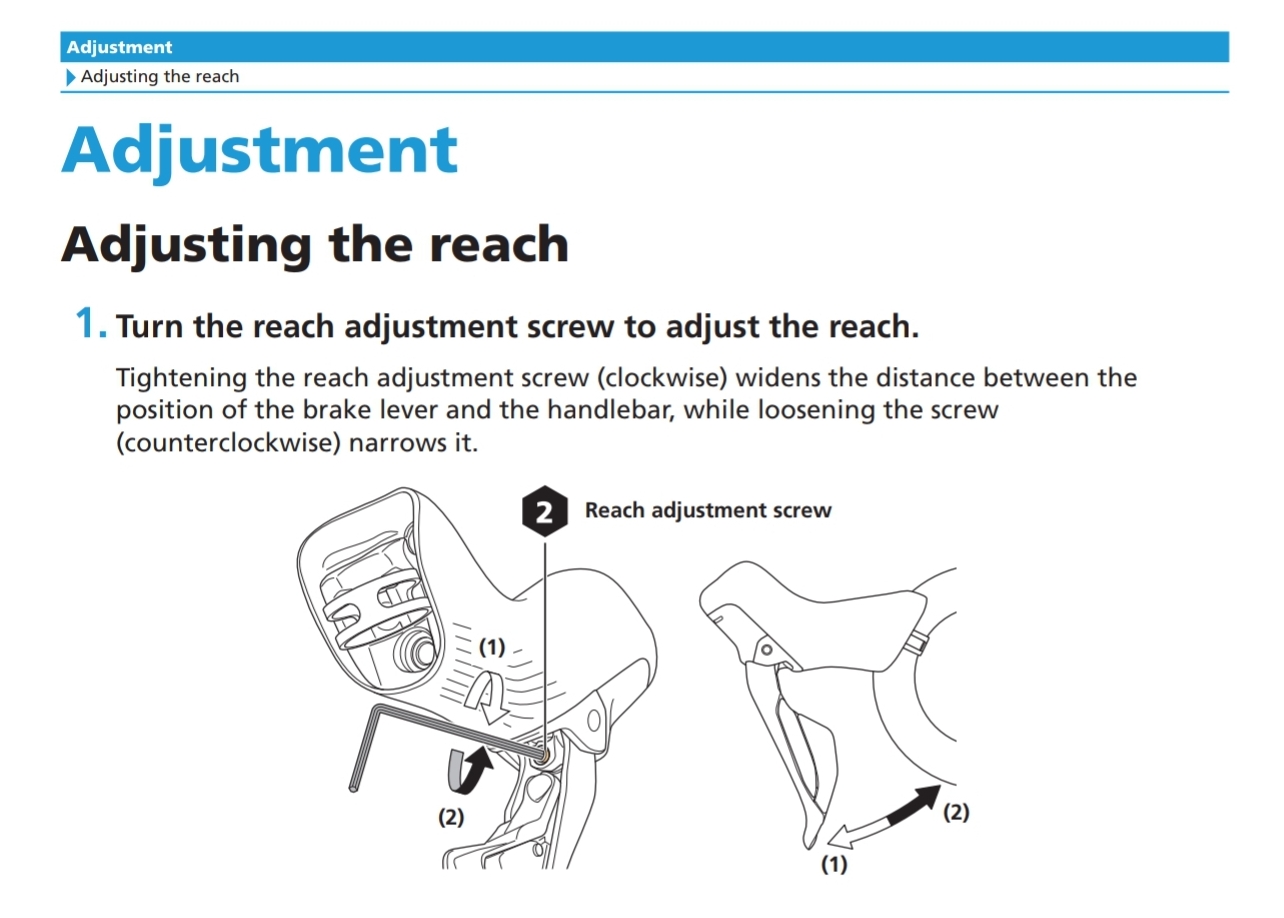 Adjustment
Adjusting the reach

Adjustment

Adjusting the reach

1. Turn the reach adjustment screw to adjust the reach.

Tightening the reach adjustment screw (clockwise) widens the distance between the position of the brake lever and the handlebar, while loosening the screw (counterclockwise) narrows it.

2 Reach adjustment screw

(1)

(2)

(2)

(1)