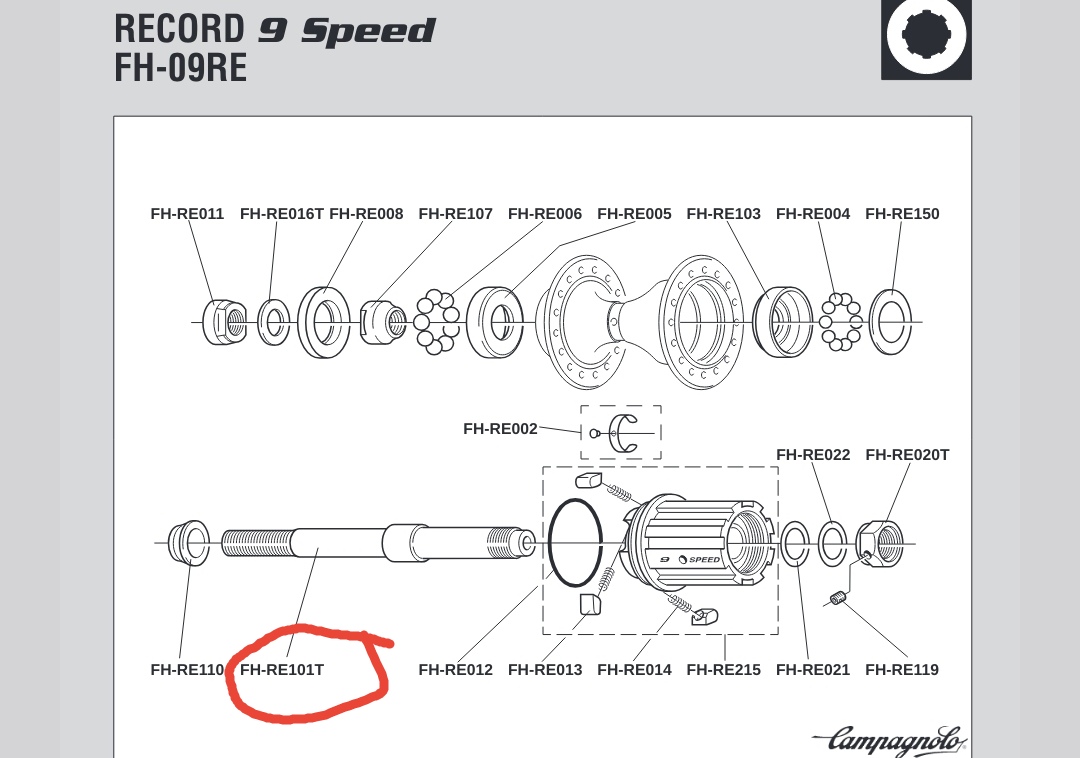 RECORD 9 Speed
FH-09RE

FH-RE011 FH-RE016T FH-RE008 FH-RE107 FH-RE006 FH-RE005 FH-RE103 FH-RE004 FH-RE150

FH-RE002

FH-RE022 FH-RE020T

9 SPEED

FH-RE110 FH-RE101T FH-RE012 FH-RE013 FH-RE014 FH-RE215 FH-RE021 FH-RE119

Campagnolo