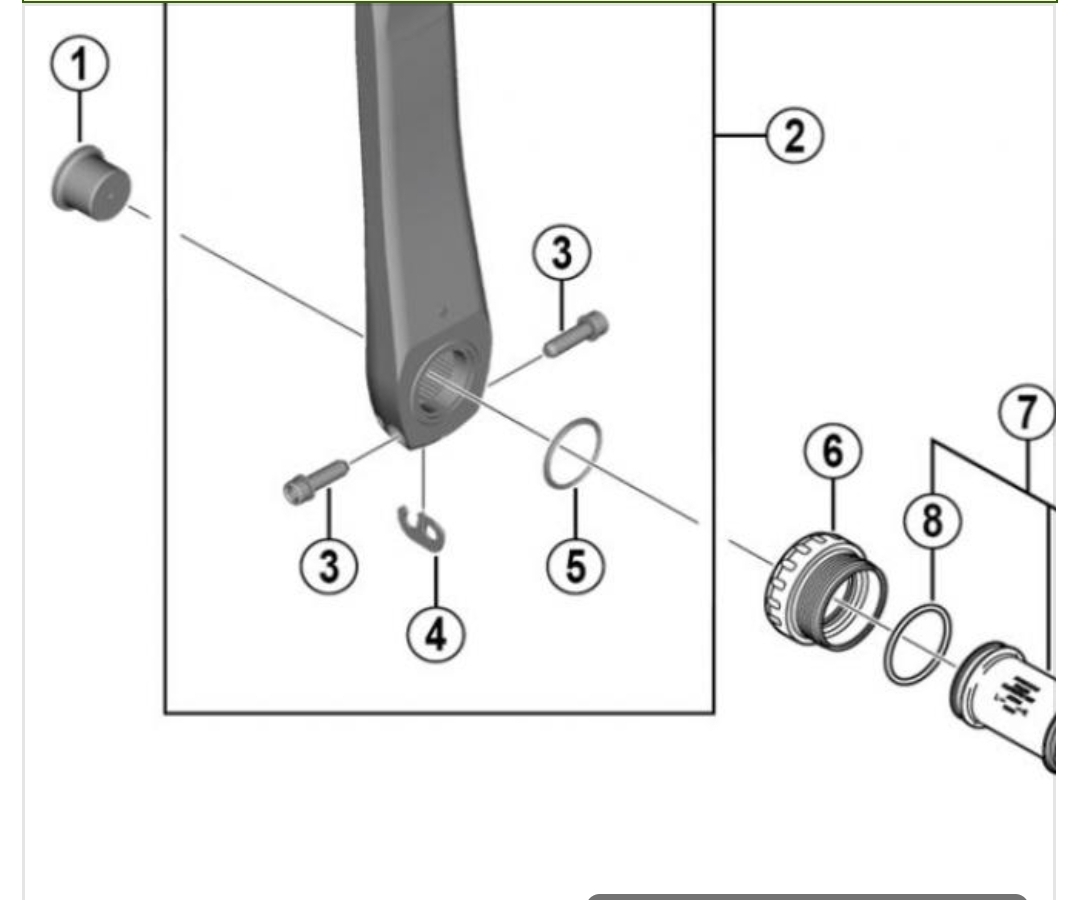 1
2
3
3
4
5
6
7
8