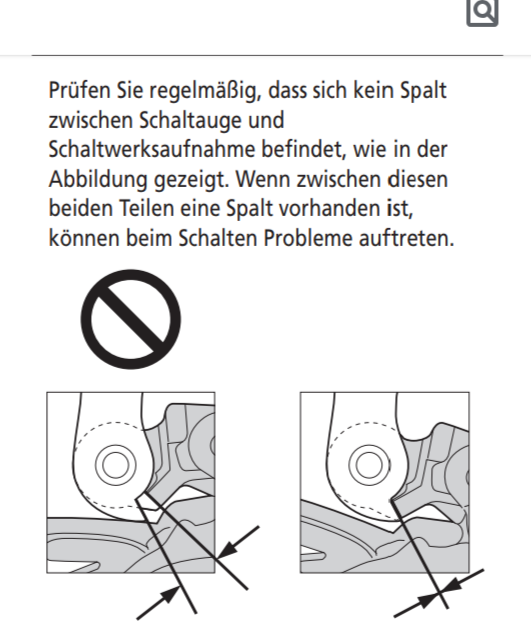 Prüfen Sie regelmäßig, dass sich kein Spalt zwischen Schaltauge und Schaltwerksaufnahme befindet, wie in der Abbildung gezeigt. Wenn zwischen diesen beiden Teilen eine Spalt vorhanden ist, können beim Schalten Probleme auftreten.