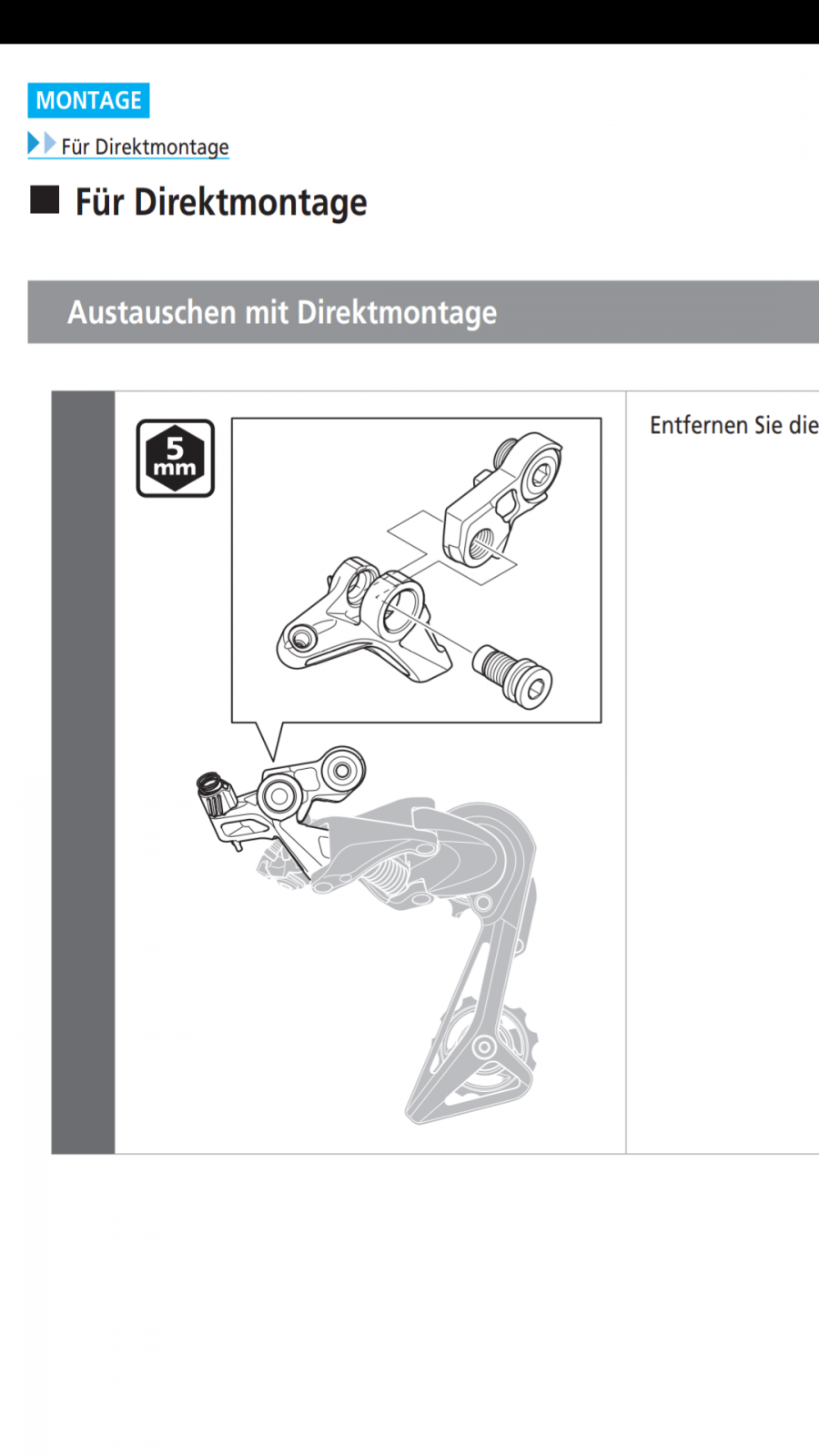 MONTAGE

Für Direktmontage

Für Direktmontage

Austauschen mit Direktmontage

5 mm

Entfernen Sie die