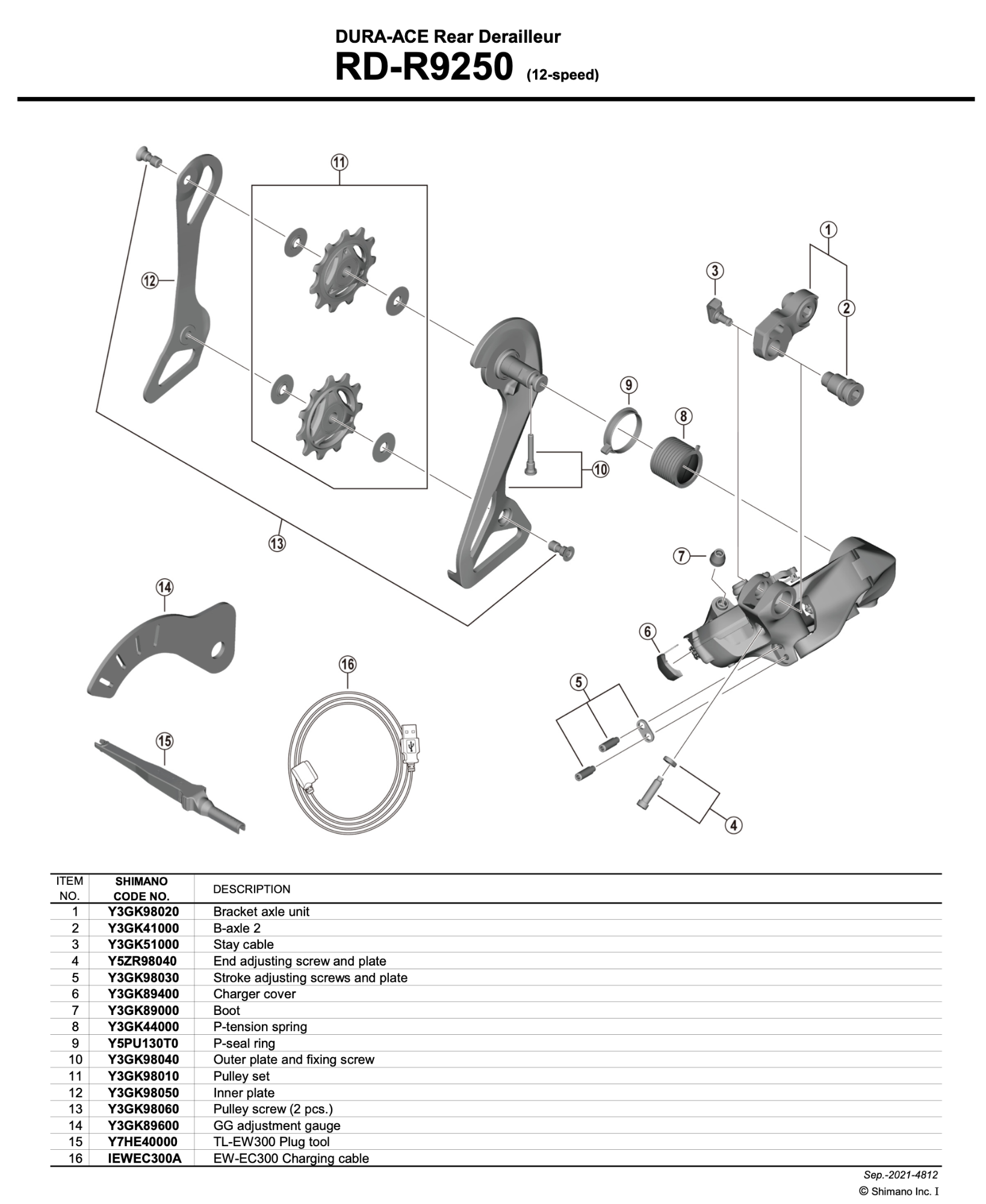 DURA-ACE Rear Derailleur
RD-R9250 (12-speed)

11
1
3
2
12
9
8
10
13
7
14
6
16
5
15
4

| ITEM NO. | SHIMANO CODE NO. | DESCRIPTION |
|---|---|---|
| 1 | Y3GK98020 | Bracket axle unit |
| 2 | Y3GK41000 | B-axle 2 |
| 3 | Y3GK51000 | Stay cable |
| 4 | Y5ZR98040 | End adjusting screw and plate |
| 5 | Y3GK98030 | Stroke adjusting screws and plate |
| 6 | Y3GK89400 | Charger cover |
| 7 | Y3GK89000 | Boot |
| 8 | Y3GK44000 | P-tension spring |
| 9 | Y5PU130T0 | P-seal ring |
| 10 | Y3GK98040 | Outer plate and fixing screw |
| 11 | Y3GK98010 | Pulley set |
| 12 | Y3GK98050 | Inner plate |
| 13 | Y3GK98060 | Pulley screw (2 pcs.) |
| 14 | Y3GK89600 | GG adjustment gauge |
| 15 | Y7HE40000 | TL-EW300 Plug tool |
| 16 | IEWEC300A | EW-EC300 Charging cable |

Sep.-2021-4812
© Shimano Inc. I