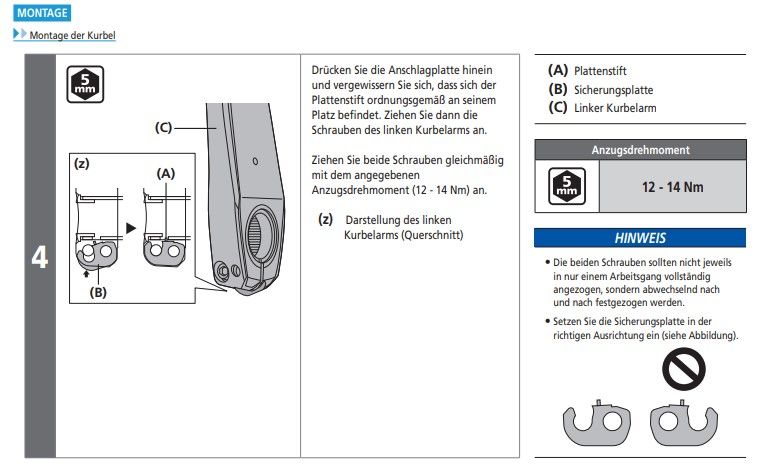 MONTAGE

Montage der Kurbel

4

5 mm

(C)

(z)

(A)

(B)

Drücken Sie die Anschlagplatte hinein und vergewissern Sie sich, dass sich der Plattenstift ordnungsgemäß an seinem Platz befindet. Ziehen Sie dann die Schrauben des linken Kurbelarms an.

Ziehen Sie beide Schrauben gleichmäßig mit dem angegebenen Anzugsdrehmoment (12 - 14 Nm) an.

(z) Darstellung des linken Kurbelarms (Querschnitt)

(A) Plattenstift
(B) Sicherungsplatte
(C) Linker Kurbelarm

| Anzugsdrehmoment | |
|---|---|
| 5 mm | 12 - 14 Nm |

HINWEIS

• Die beiden Schrauben sollten nicht jeweils in nur einem Arbeitsgang vollständig angezogen, sondern abwechselnd nach und nach festgezogen werden.

• Setzen Sie die Sicherungsplatte in der richtigen Ausrichtung ein (siehe Abbildung).