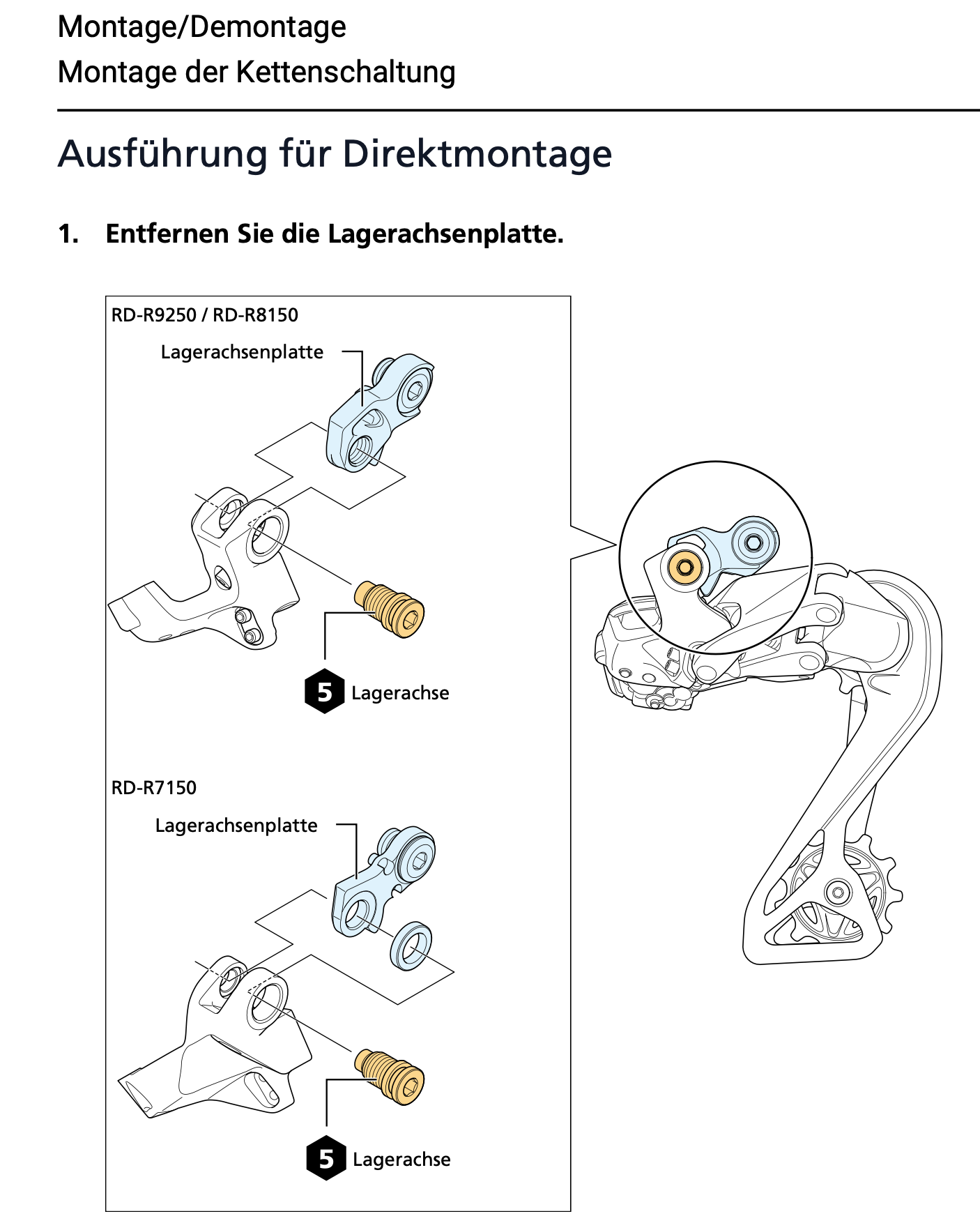 Montage/Demontage
Montage der Kettenschaltung

Ausführung für Direktmontage

1. Entfernen Sie die Lagerachsenplatte.

RD-R9250 / RD-R8150

Lagerachsenplatte

5 Lagerachse

RD-R7150

Lagerachsenplatte

5 Lagerachse