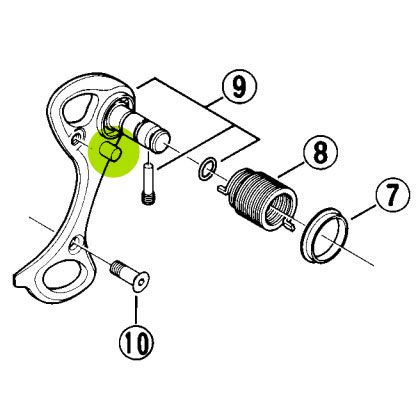 9
8
7
10