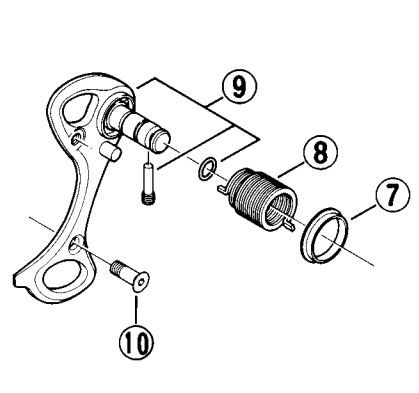 9
8
7
10