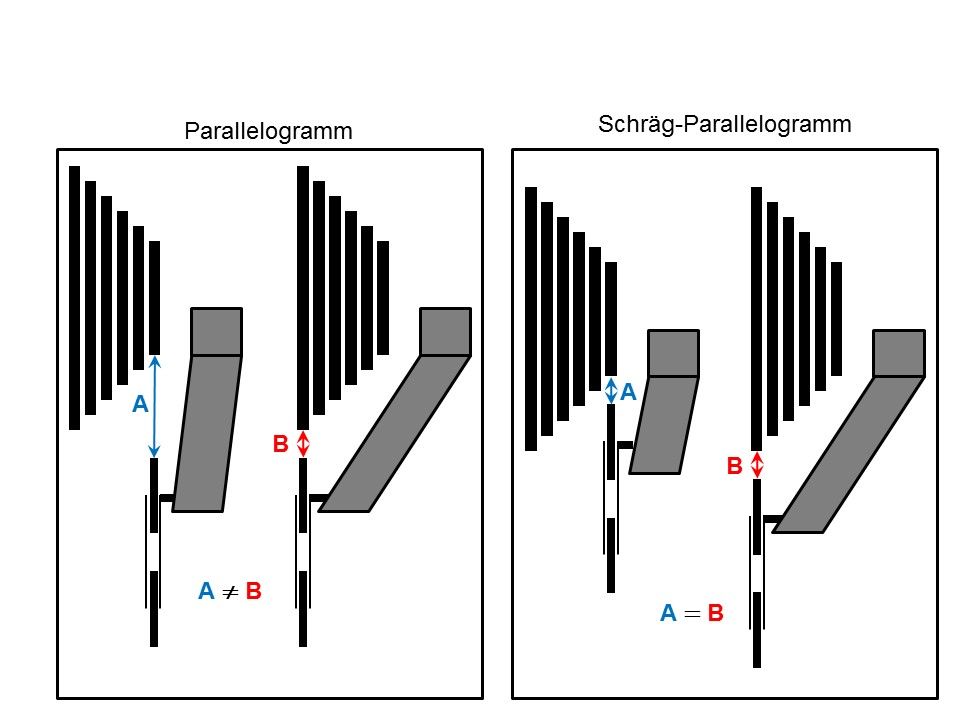 Parallelogramm

A

B

$A \neq B$

Schräg-Parallelogramm

A

B

$A = B$