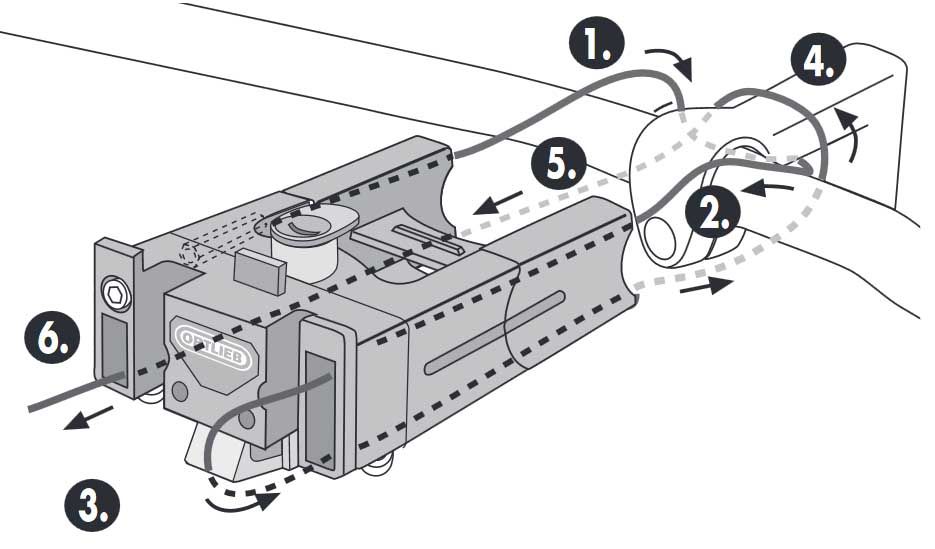 1.
4.
5.
2.
6.
ORTLIEB
3.