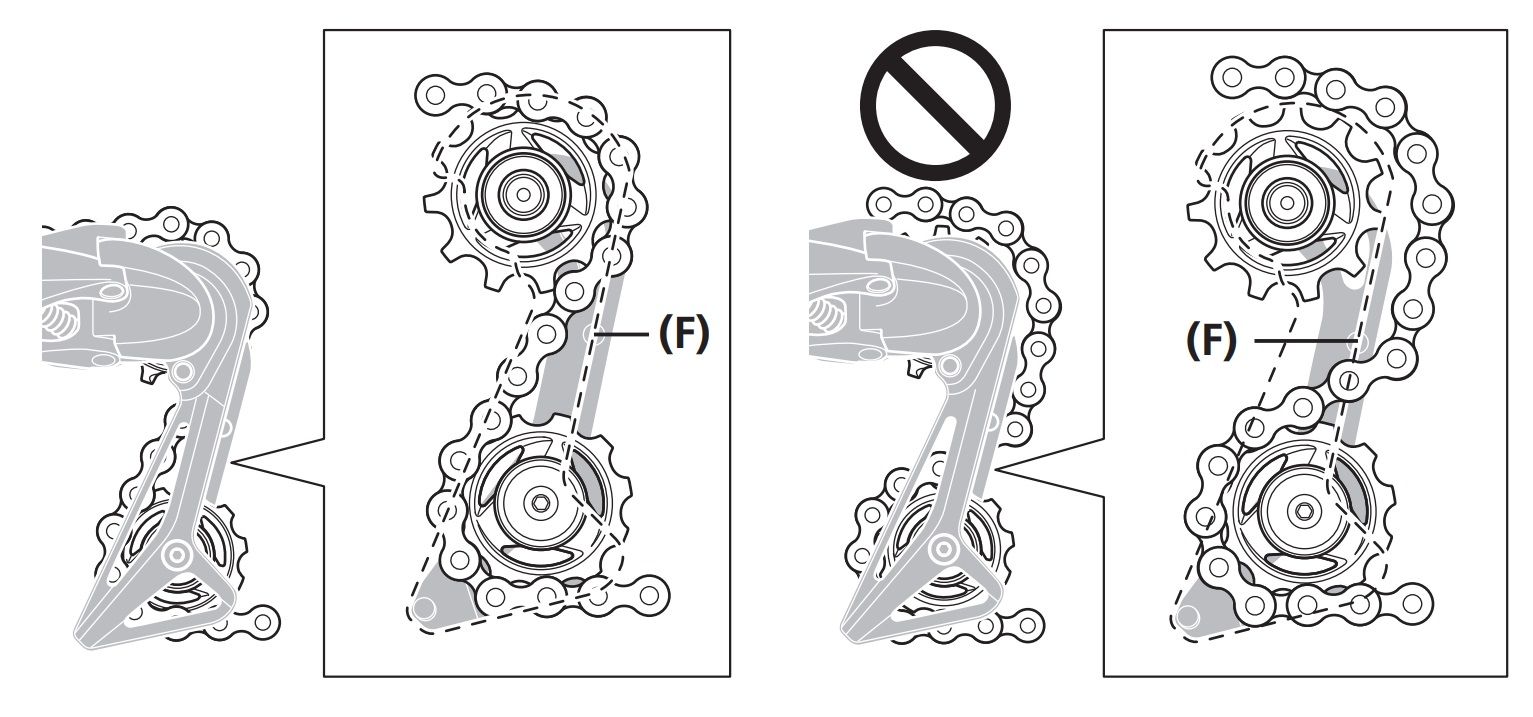 (F)

(F)