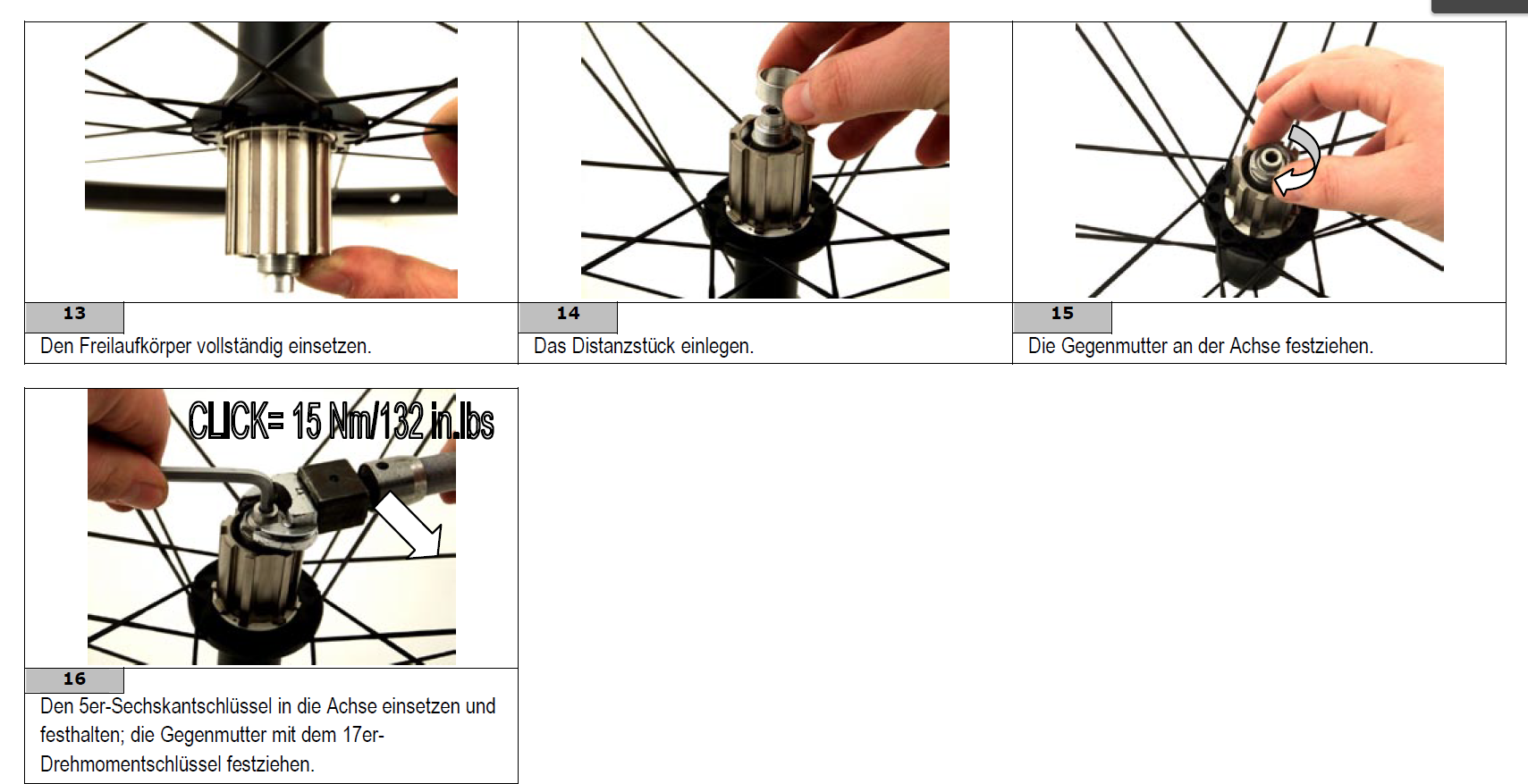 13
Den Freilaufkörper vollständig einsetzen.

14
Das Distanzstück einlegen.

15
Die Gegenmutter an der Achse festziehen.

CLICK= 15 Nm/132 in.lbs

16
Den 5er-Sechskantschlüssel in die Achse einsetzen und festhalten; die Gegenmutter mit dem 17er-Drehmomentschlüssel festziehen.