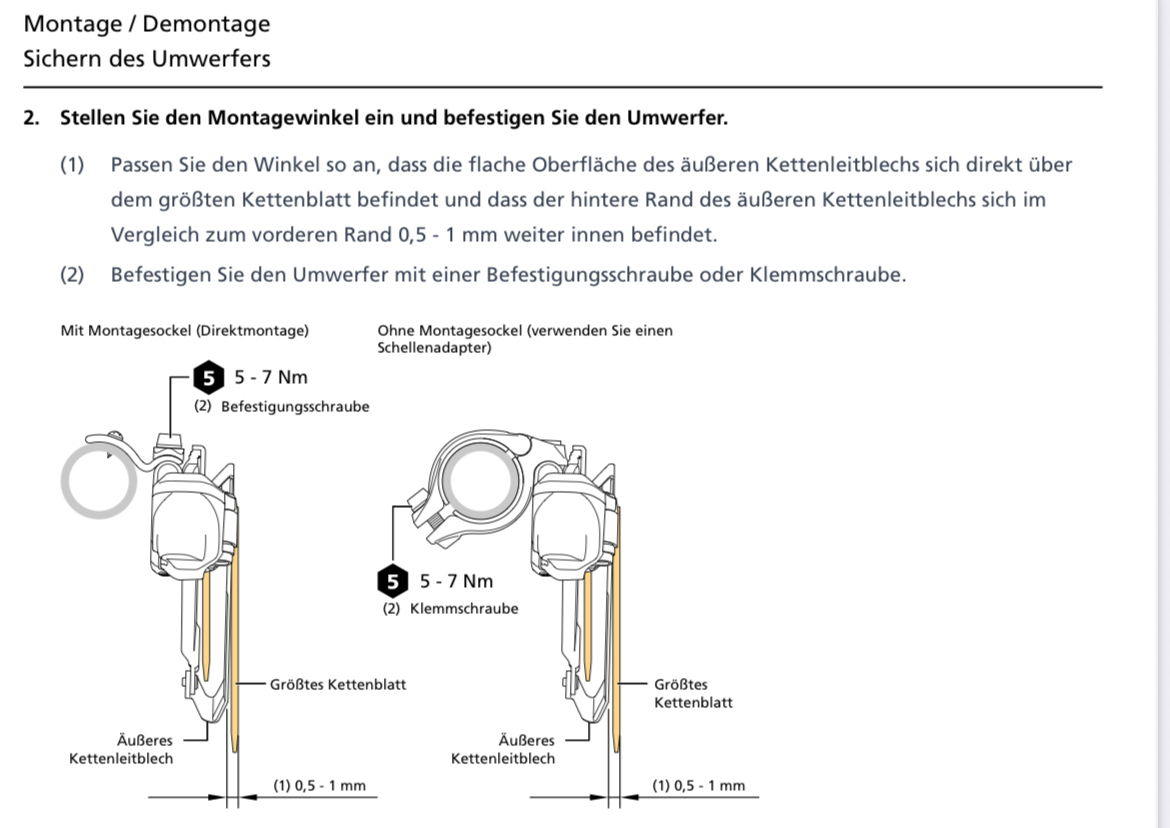 Montage / Demontage
Sichern des Umwerfers

2. Stellen Sie den Montagewinkel ein und befestigen Sie den Umwerfer.

(1) Passen Sie den Winkel so an, dass die flache Oberfläche des äußeren Kettenleitblechs sich direkt über dem größten Kettenblatt befindet und dass der hintere Rand des äußeren Kettenleitblechs sich im Vergleich zum vorderen Rand 0,5 - 1 mm weiter innen befindet.

(2) Befestigen Sie den Umwerfer mit einer Befestigungsschraube oder Klemmschraube.

Mit Montagesockel (Direktmontage)

5 5 - 7 Nm
(2) Befestigungsschraube

Größtes Kettenblatt

Äußeres Kettenleitblech

(1) 0,5 - 1 mm

Ohne Montagesockel (verwenden Sie einen Schellenadapter)

5 5 - 7 Nm
(2) Klemmschraube

Größtes Kettenblatt

Äußeres Kettenleitblech

(1) 0,5 - 1 mm