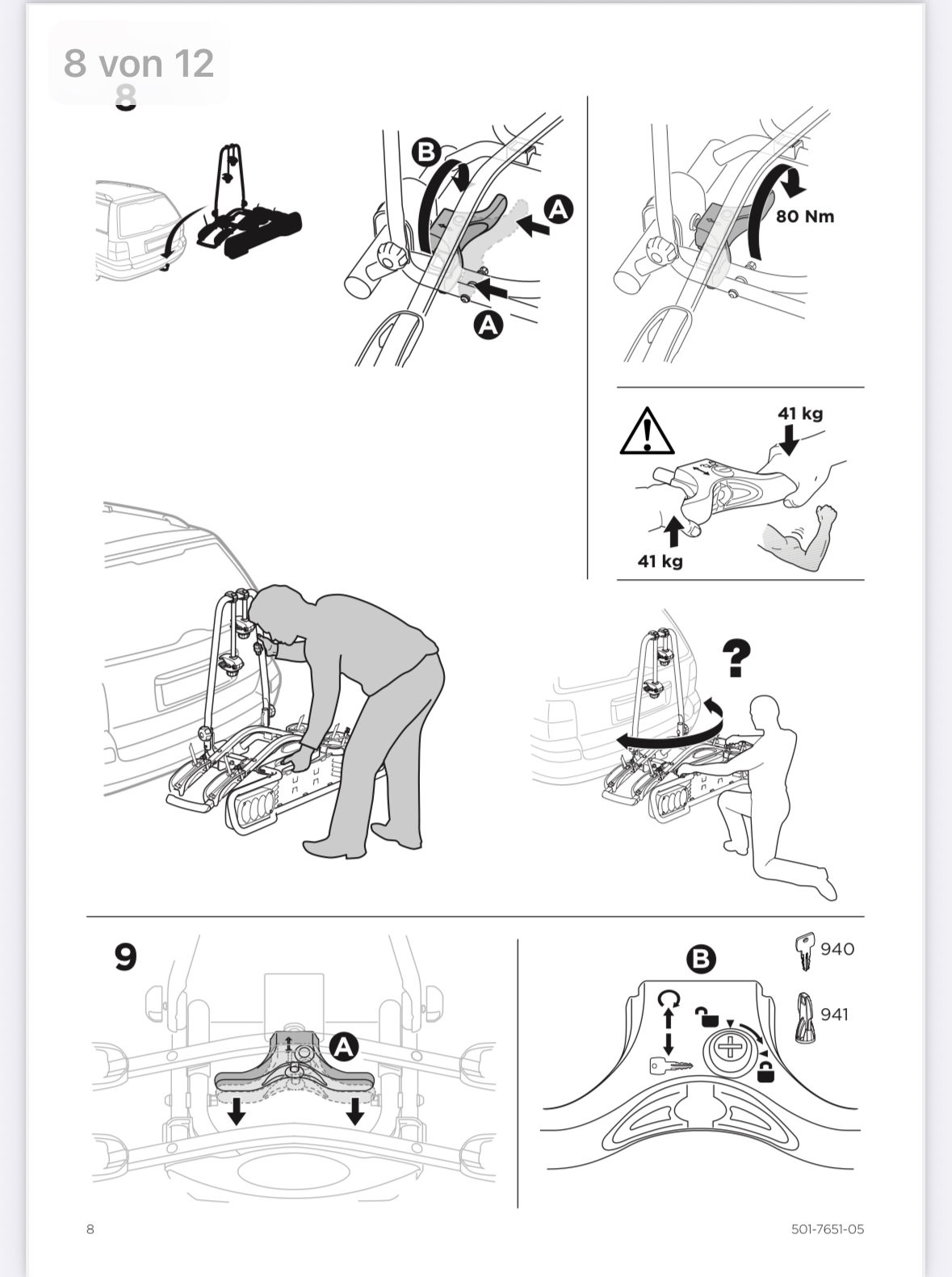 8 von 12

8

B

A

A

80 Nm

41 kg

41 kg

?

9

A

B

940

941

8

501-7651-05