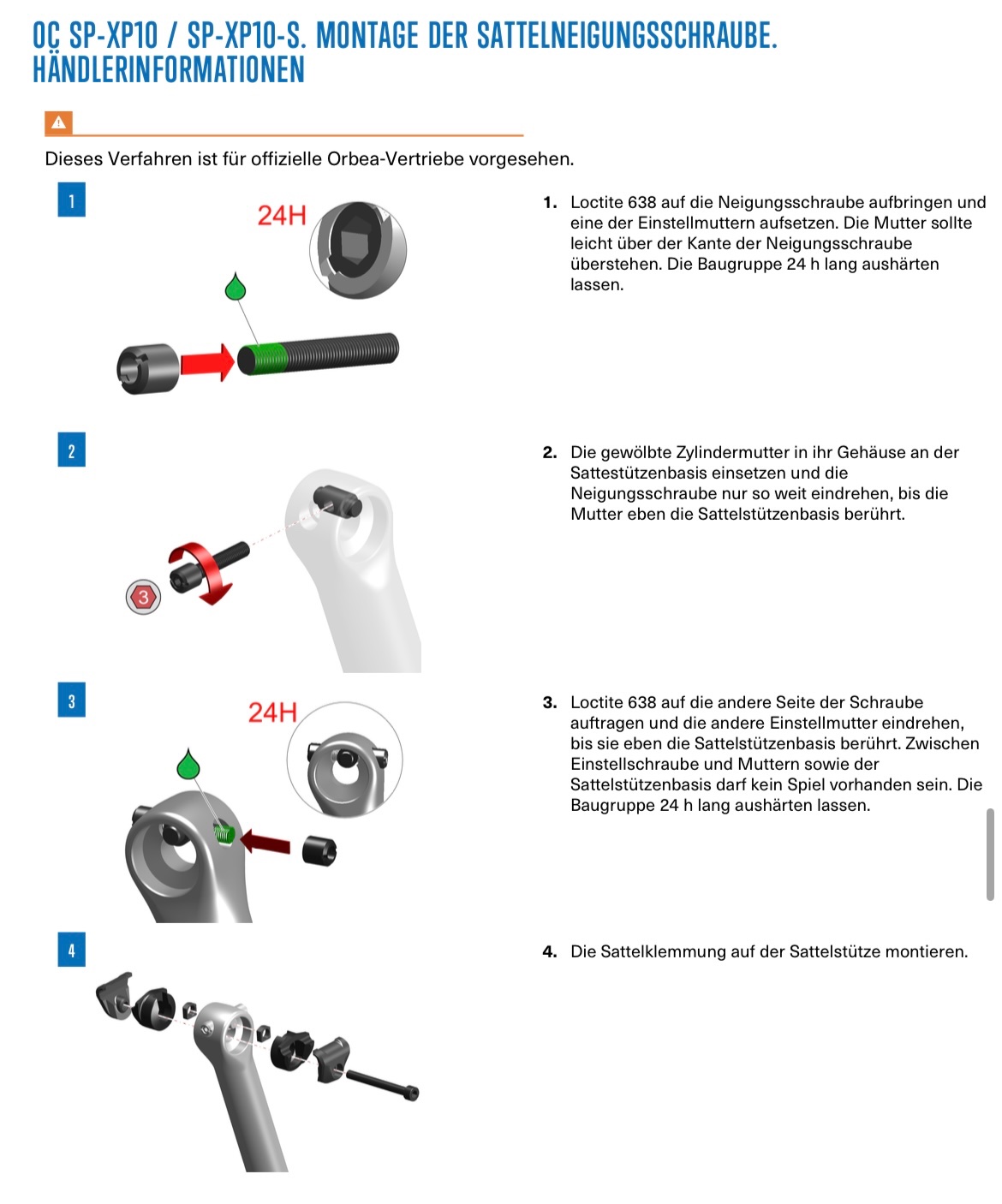 OC SP-XP10 / SP-XP10-S. MONTAGE DER SATTELNEIGUNGSSCHRAUBE. HÄNDLERINFORMATIONEN

Dieses Verfahren ist für offizielle Orbea-Vertriebe vorgesehen.

1

24H

1. Loctite 638 auf die Neigungsschraube aufbringen und eine der Einstellmuttern aufsetzen. Die Mutter sollte leicht über der Kante der Neigungsschraube überstehen. Die Baugruppe 24 h lang aushärten lassen.

2

3

2. Die gewölbte Zylindermutter in ihr Gehäuse an der Sattestützenbasis einsetzen und die Neigungsschraube nur so weit eindrehen, bis die Mutter eben die Sattelstützenbasis berührt.

3

24H

3. Loctite 638 auf die andere Seite der Schraube auftragen und die andere Einstellmutter eindrehen, bis sie eben die Sattelstützenbasis berührt. Zwischen Einstellschraube und Muttern sowie der Sattelstützenbasis darf kein Spiel vorhanden sein. Die Baugruppe 24 h lang aushärten lassen.

4

4. Die Sattelklemmung auf der Sattelstütze montieren.