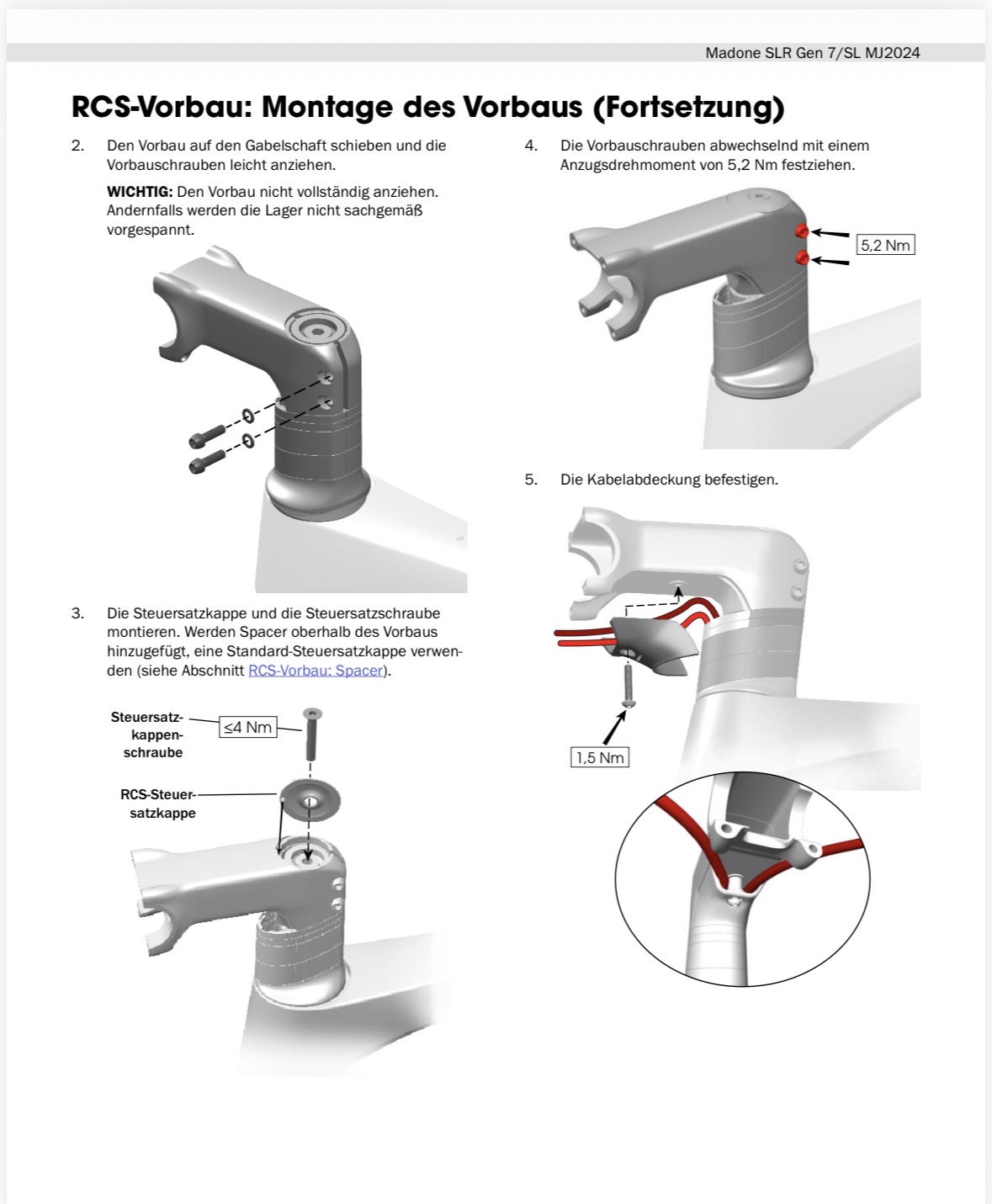 Madone SLR Gen 7/SL MJ2024

RCS-Vorbau: Montage des Vorbaus (Fortsetzung)

2. Den Vorbau auf den Gabelschaft schieben und die Vorbauschrauben leicht anziehen.

WICHTIG: Den Vorbau nicht vollständig anziehen. Andernfalls werden die Lager nicht sachgemäß vorgespannt.

3. Die Steuersatzkappe und die Steuersatzschraube montieren. Werden Spacer oberhalb des Vorbaus hinzugefügt, eine Standard-Steuersatzkappe verwenden (siehe Abschnitt RCS-Vorbau: Spacer).

Steuersatzkappenschraube

≤4 Nm

RCS-Steuersatzkappe

4. Die Vorbauschrauben abwechselnd mit einem Anzugsdrehmoment von 5,2 Nm festziehen.

5,2 Nm

5. Die Kabelabdeckung befestigen.

1,5 Nm