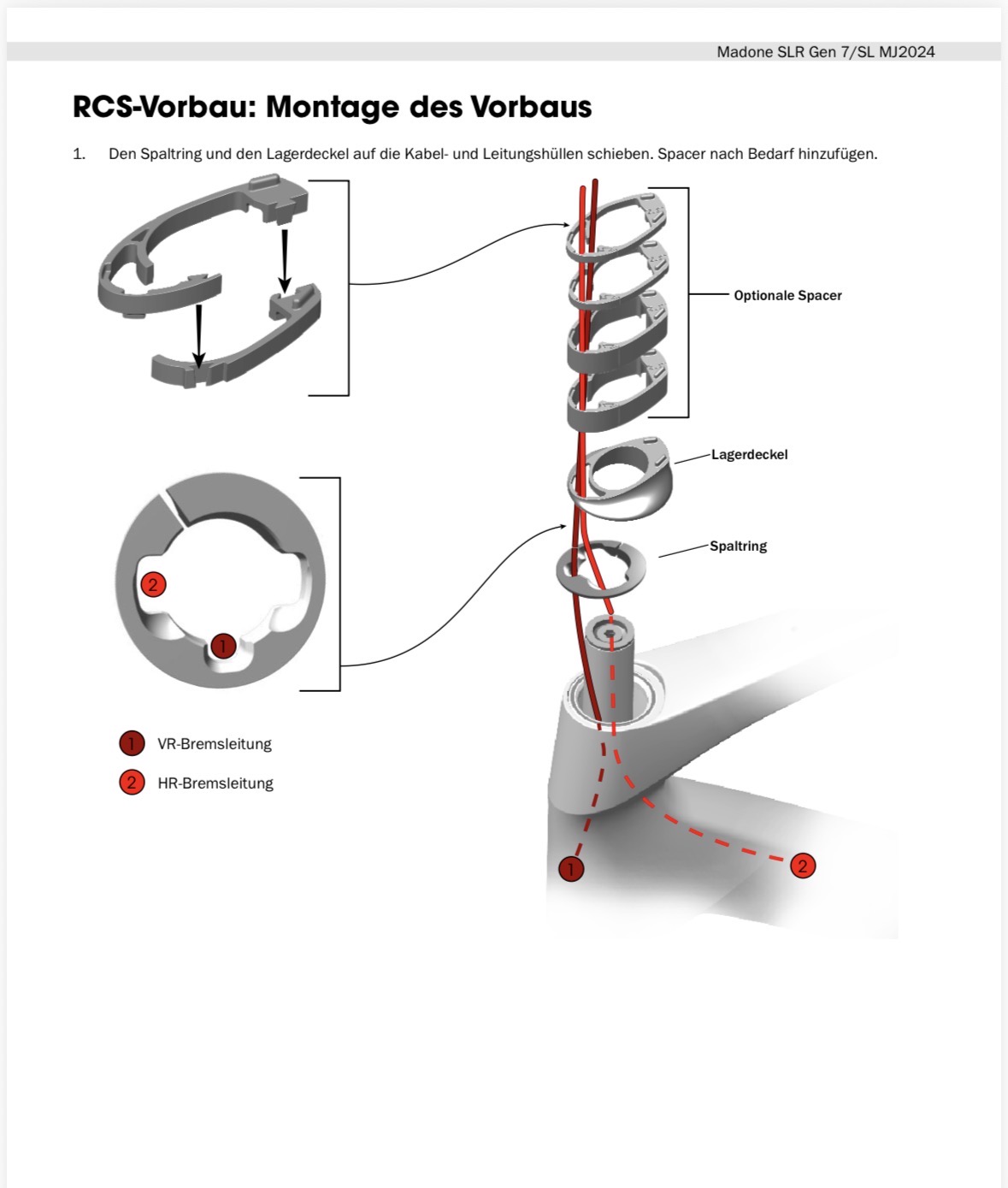 Madone SLR Gen 7/SL MJ2024

RCS-Vorbau: Montage des Vorbaus

1. Den Spaltring und den Lagerdeckel auf die Kabel- und Leitungshüllen schieben. Spacer nach Bedarf hinzufügen.

Optionale Spacer

Lagerdeckel

Spaltring

2

1

1 VR-Bremsleitung

2 HR-Bremsleitung

1

2