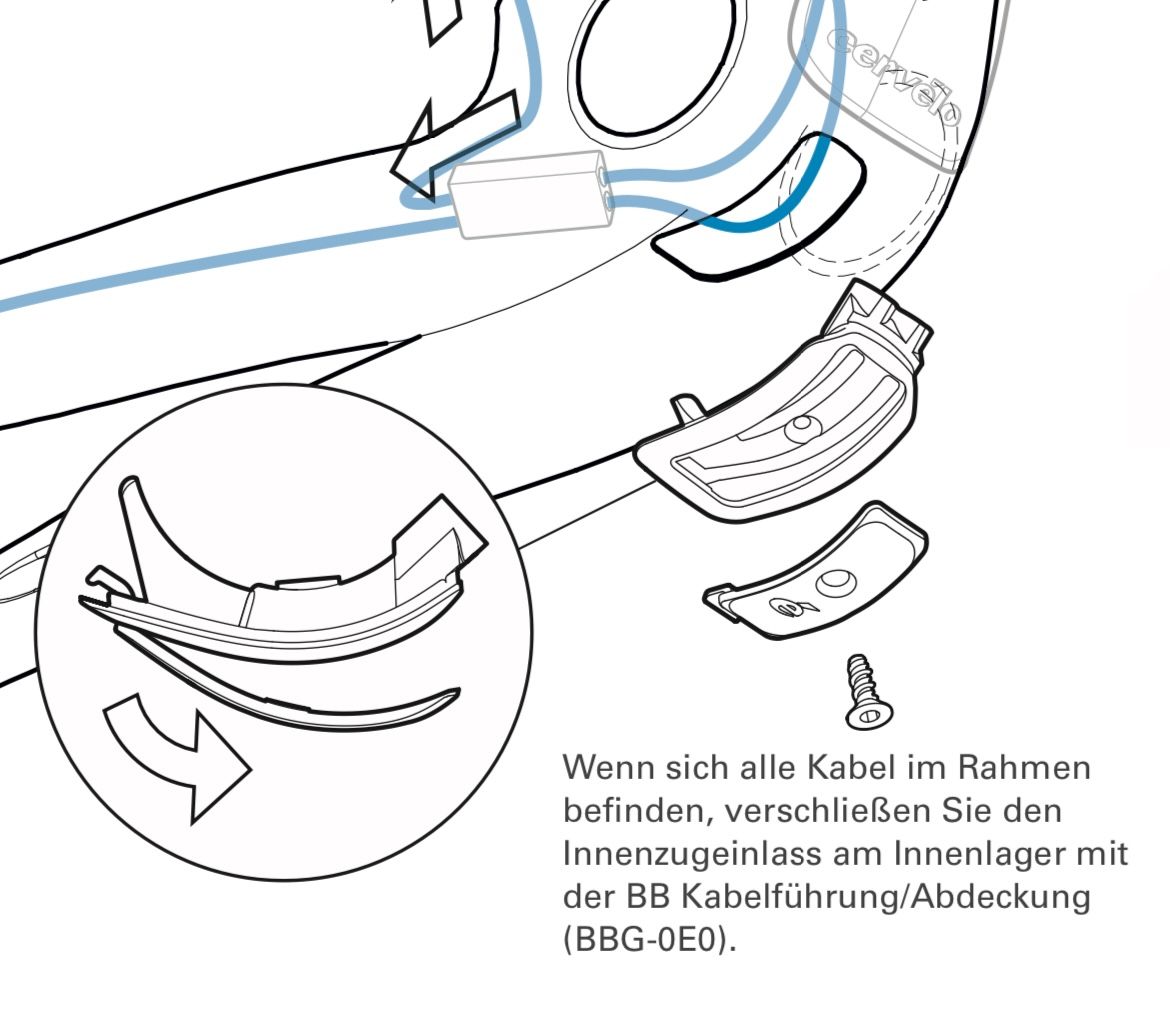 cervélo

Wenn sich alle Kabel im Rahmen befinden, verschließen Sie den Innenzugeinlass am Innenlager mit der BB Kabelführung/Abdeckung (BBG-0E0).