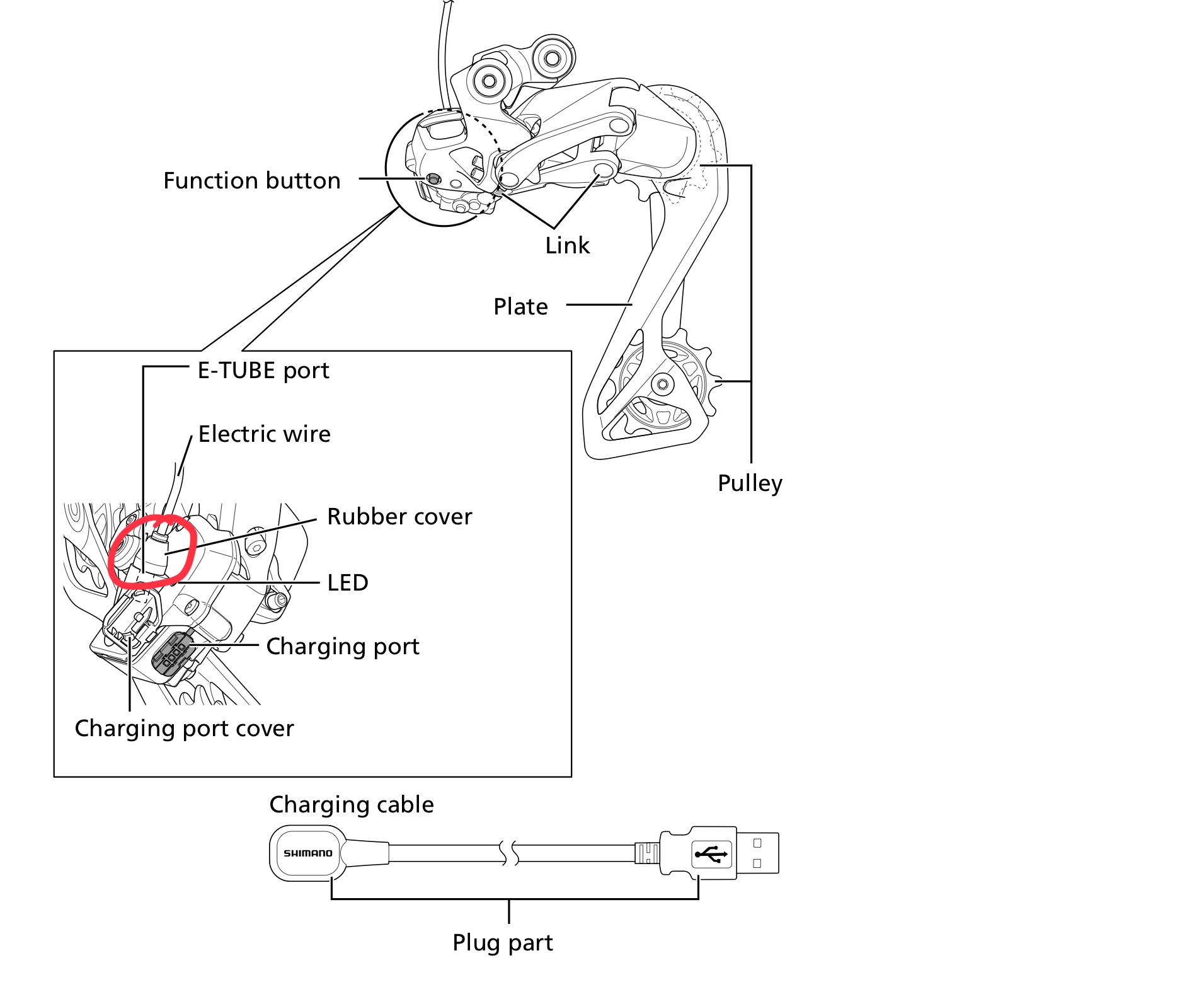 Function button

Link

Plate

Pulley

E-TUBE port

Electric wire

Rubber cover

LED

Charging port

Charging port cover

Charging cable

SHIMANO

Plug part