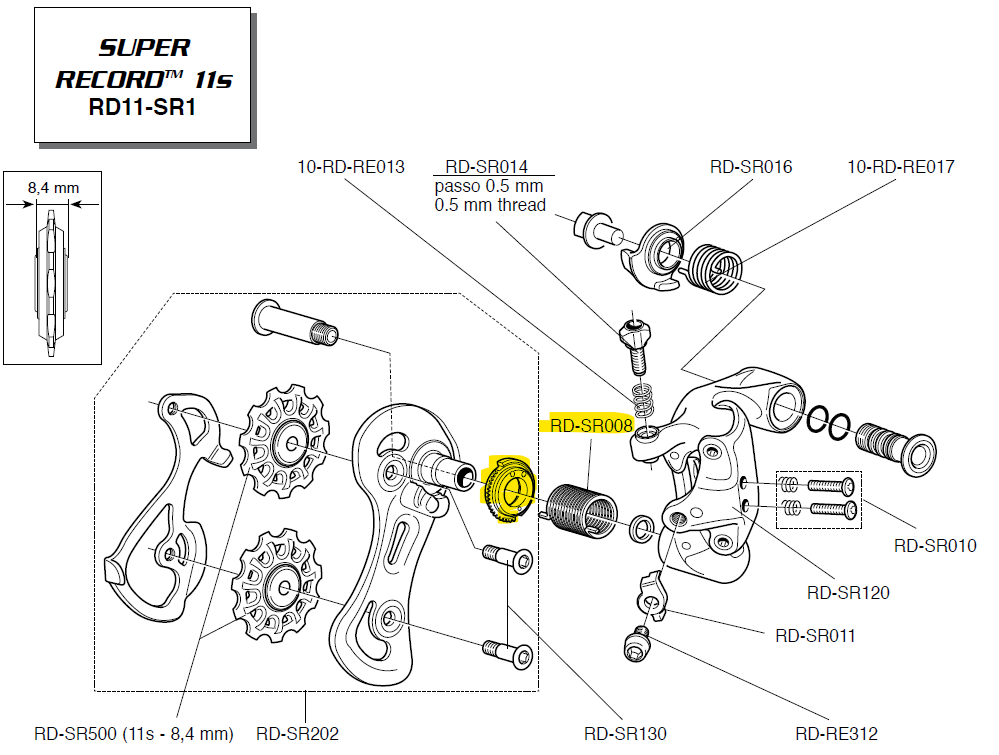 SUPER RECORD™ 11s
RD11-SR1

8,4 mm

10-RD-RE013

RD-SR014
passo 0.5 mm
0.5 mm thread

RD-SR016

10-RD-RE017

RD-SR008

RD-SR010

RD-SR120

RD-SR011

RD-SR500 (11s - 8,4 mm)

RD-SR202

RD-SR130

RD-RE312