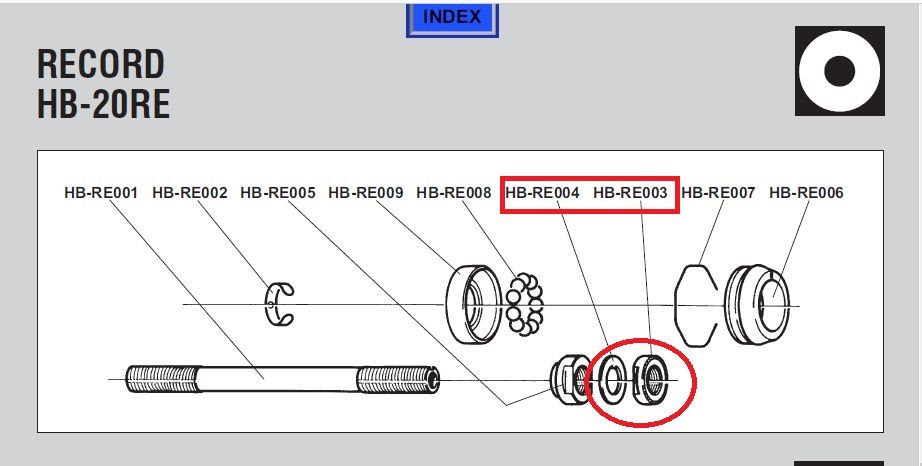 INDEX

RECORD
HB-20RE

HB-RE001 HB-RE002 HB-RE005 HB-RE009 HB-RE008 HB-RE004 HB-RE003 HB-RE007 HB-RE006