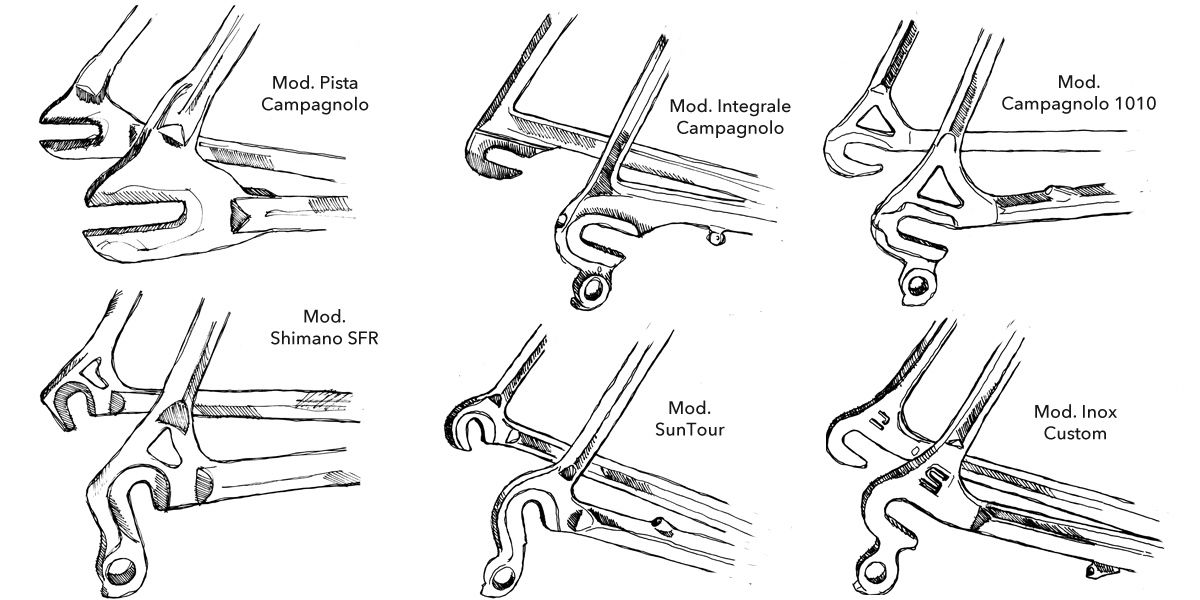 Mod. Pista Campagnolo

Mod. Integrale Campagnolo

Mod. Campagnolo 1010

Mod. Shimano SFR

Mod. SunTour

Mod. Inox Custom