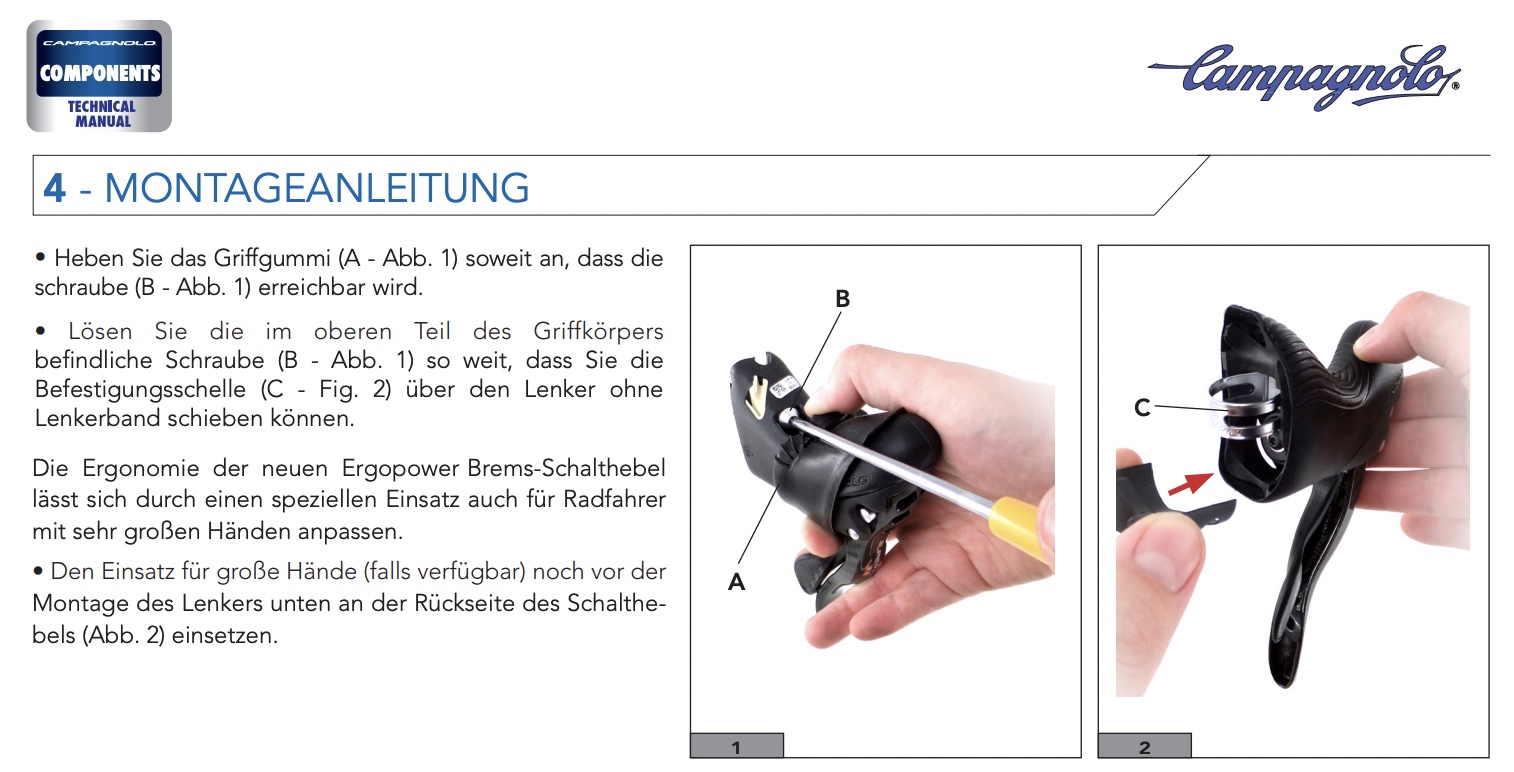 CAMPAGNOLO
COMPONENTS
TECHNICAL MANUAL

Campagnolo®

4 - MONTAGEANLEITUNG

• Heben Sie das Griffgummi (A - Abb. 1) soweit an, dass die schraube (B - Abb. 1) erreichbar wird.

• Lösen Sie die im oberen Teil des Griffkörpers befindliche Schraube (B - Abb. 1) so weit, dass Sie die Befestigungsschelle (C - Fig. 2) über den Lenker ohne Lenkerband schieben können.

Die Ergonomie der neuen Ergopower Brems-Schalthebel lässt sich durch einen speziellen Einsatz auch für Radfahrer mit sehr großen Händen anpassen.

• Den Einsatz für große Hände (falls verfügbar) noch vor der Montage des Lenkers unten an der Rückseite des Schalthebels (Abb. 2) einsetzen.

B
A
1

C
2