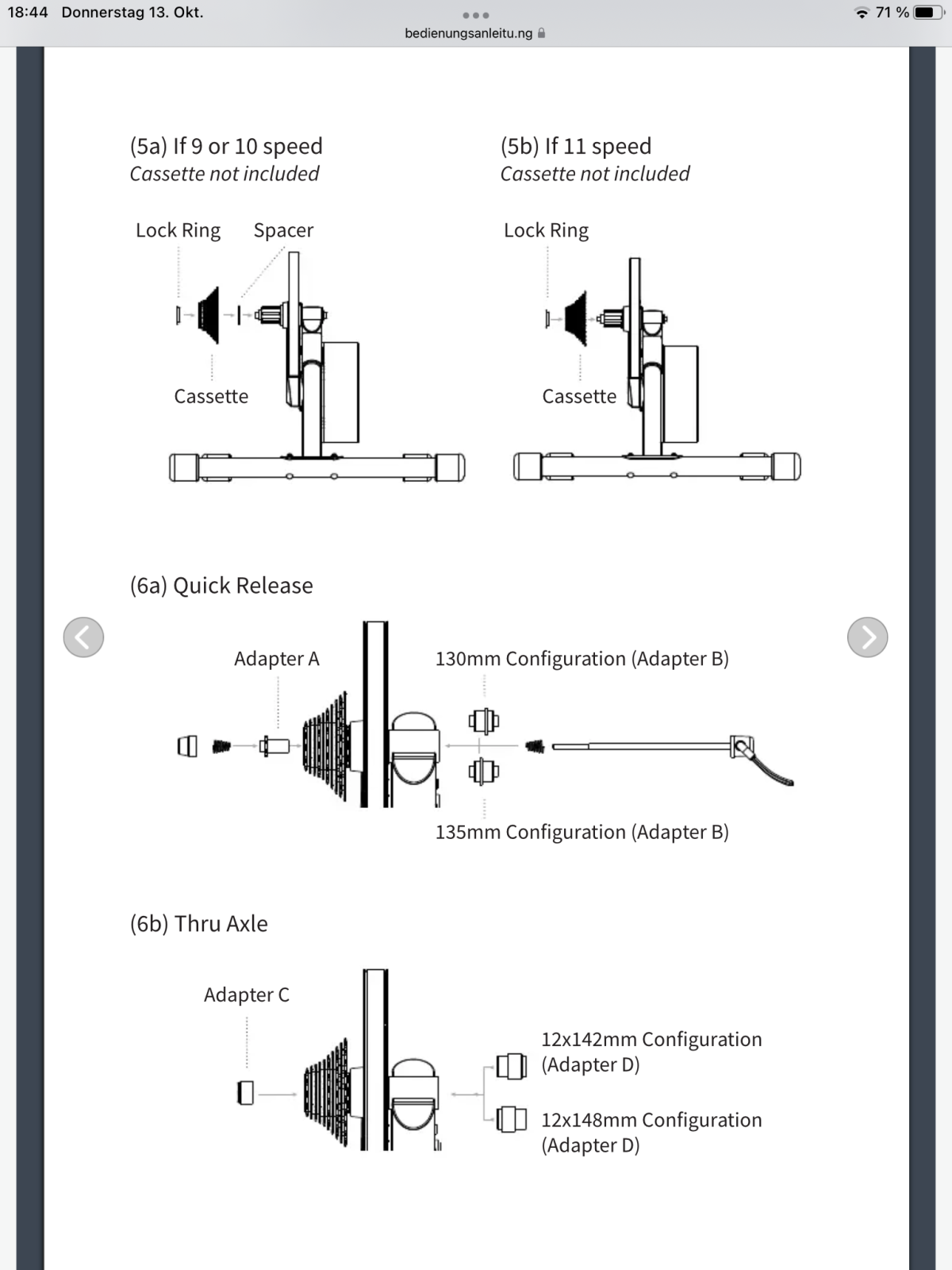 18:44 Donnerstag 13. Okt.
71 %
bedienungsanleitu.ng

(5a) If 9 or 10 speed
Cassette not included

Lock Ring Spacer

Cassette

(5b) If 11 speed
Cassette not included

Lock Ring

Cassette

(6a) Quick Release

Adapter A

130mm Configuration (Adapter B)

135mm Configuration (Adapter B)

(6b) Thru Axle

Adapter C

12x142mm Configuration (Adapter D)

12x148mm Configuration (Adapter D)