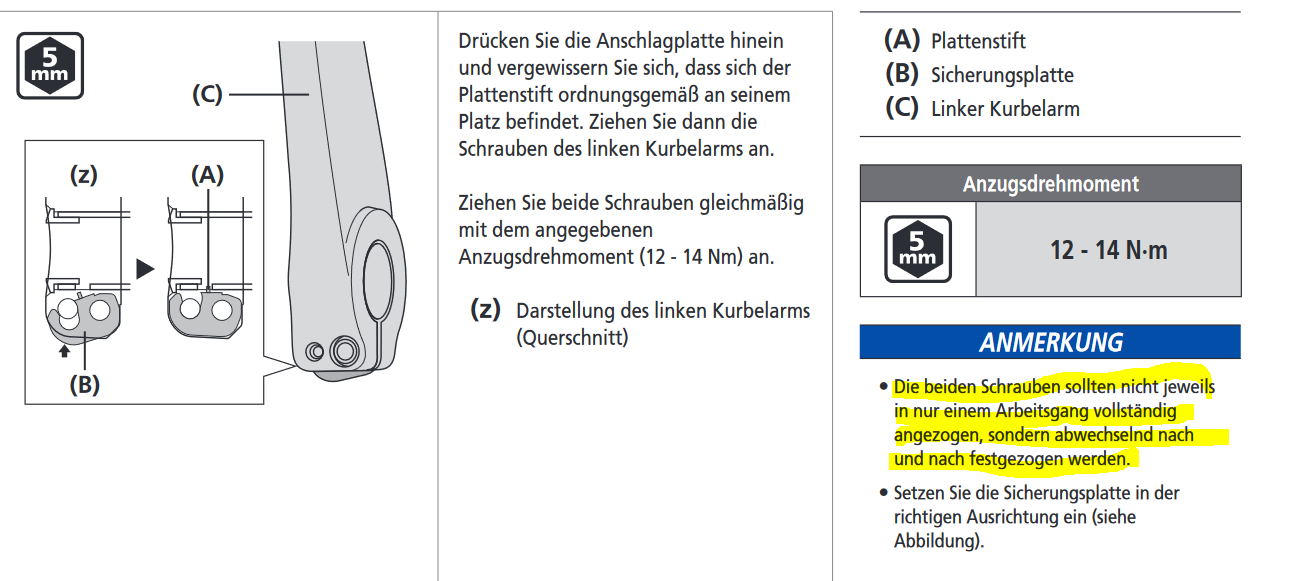 5 mm

(C)

(z)

(A)

(B)

Drücken Sie die Anschlagplatte hinein und vergewissern Sie sich, dass sich der Plattenstift ordnungsgemäß an seinem Platz befindet. Ziehen Sie dann die Schrauben des linken Kurbelarms an.

Ziehen Sie beide Schrauben gleichmäßig mit dem angegebenen Anzugsdrehmoment (12 - 14 Nm) an.

(z) Darstellung des linken Kurbelarms (Querschnitt)

(A) Plattenstift
(B) Sicherungsplatte
(C) Linker Kurbelarm

| Anzugsdrehmoment | |
|---|---|
| 5 mm | 12 - 14 N·m |

ANMERKUNG

• Die beiden Schrauben sollten nicht jeweils in nur einem Arbeitsgang vollständig angezogen, sondern abwechselnd nach und nach festgezogen werden.

• Setzen Sie die Sicherungsplatte in der richtigen Ausrichtung ein (siehe Abbildung).