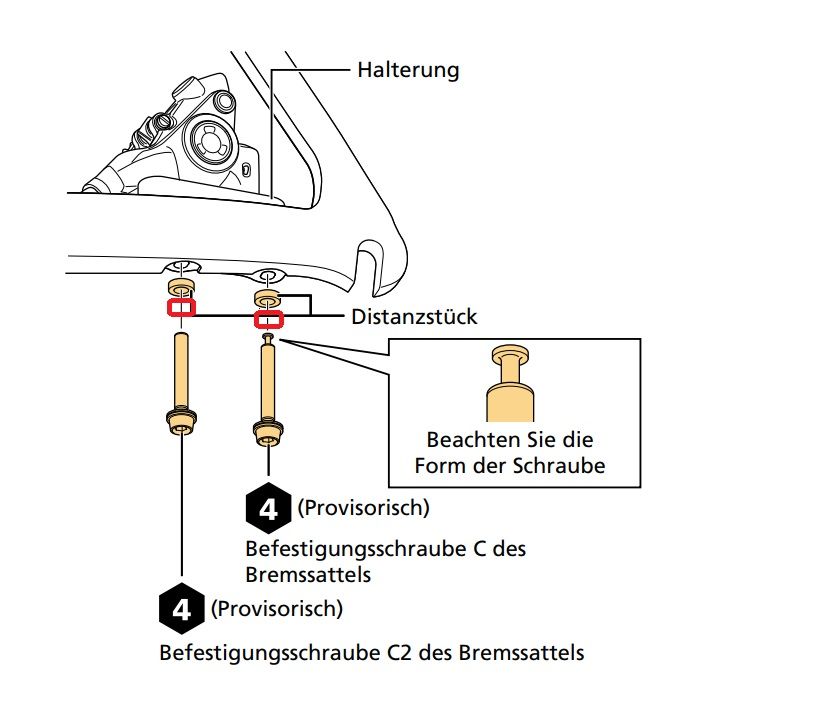 Halterung

Distanzstück

Beachten Sie die Form der Schraube

4 (Provisorisch)

Befestigungsschraube C des Bremssattels

4 (Provisorisch)

Befestigungsschraube C2 des Bremssattels