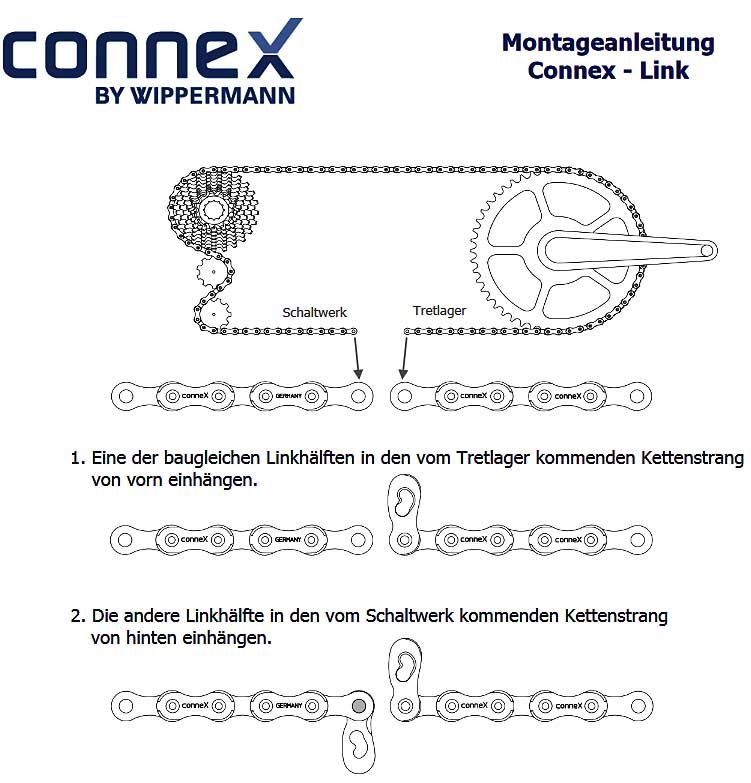 conneX
BY WIPPERMANN

Montageanleitung
Connex - Link

Schaltwerk

Tretlager

conneX GERMANY conneX conneX

1. Eine der baugleichen Linkhälften in den vom Tretlager kommenden Kettenstrang von vorn einhängen.

conneX GERMANY conneX conneX

2. Die andere Linkhälfte in den vom Schaltwerk kommenden Kettenstrang von hinten einhängen.

conneX GERMANY conneX conneX