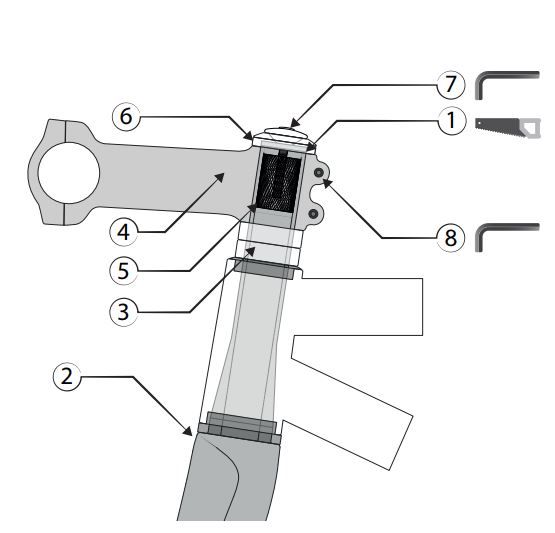 7
6
1
4
8
5
3
2