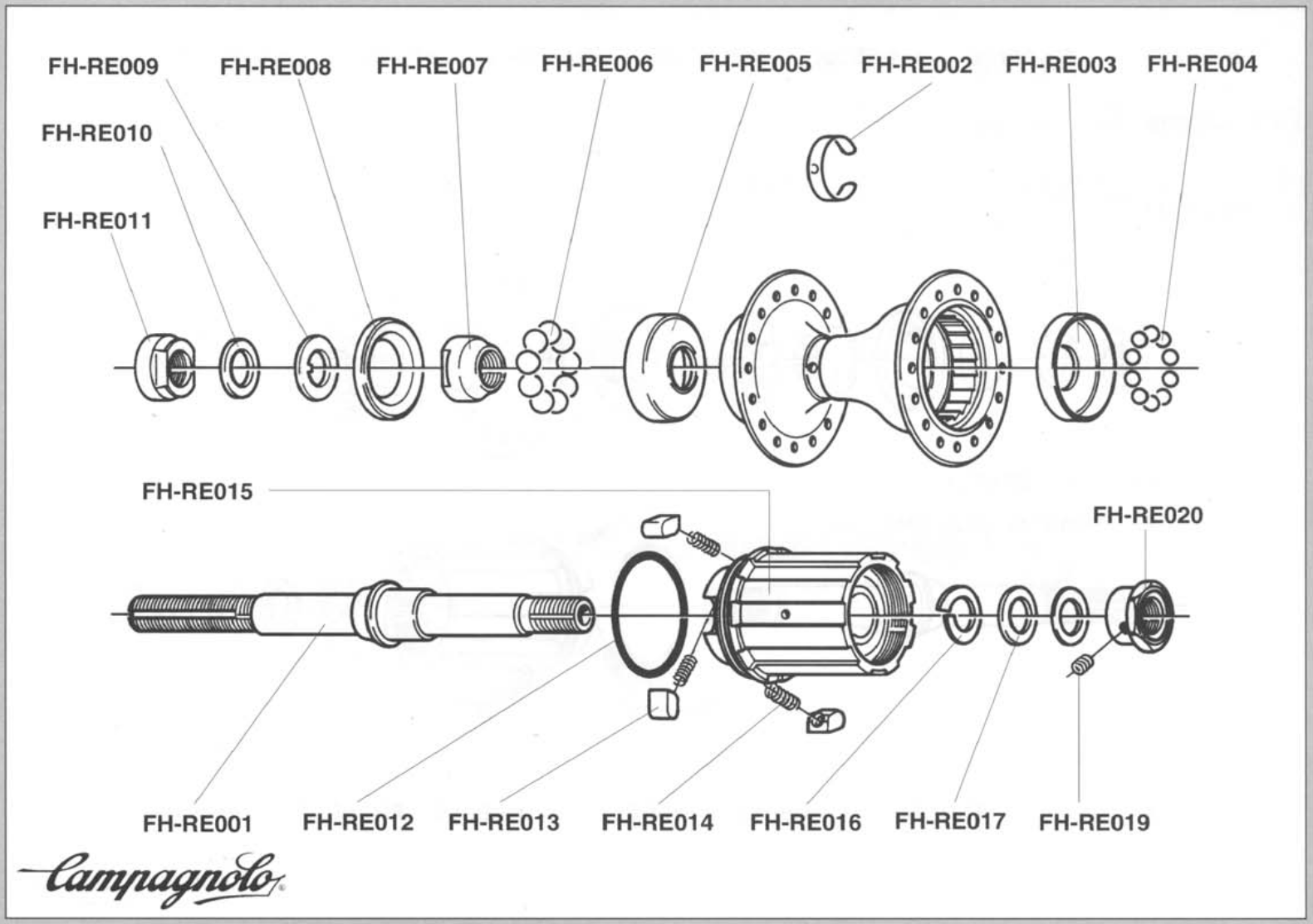 FH-RE009 FH-RE008 FH-RE007 FH-RE006 FH-RE005 FH-RE002 FH-RE003 FH-RE004

FH-RE010

FH-RE011

FH-RE015

FH-RE020

FH-RE001 FH-RE012 FH-RE013 FH-RE014 FH-RE016 FH-RE017 FH-RE019

Campagnolo