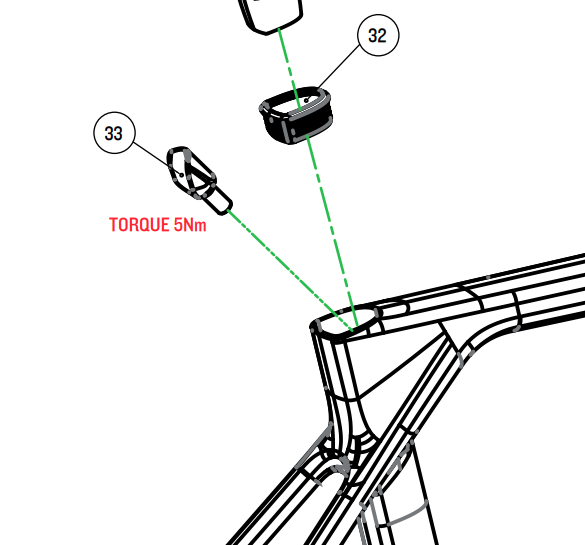 32

33

TORQUE 5Nm