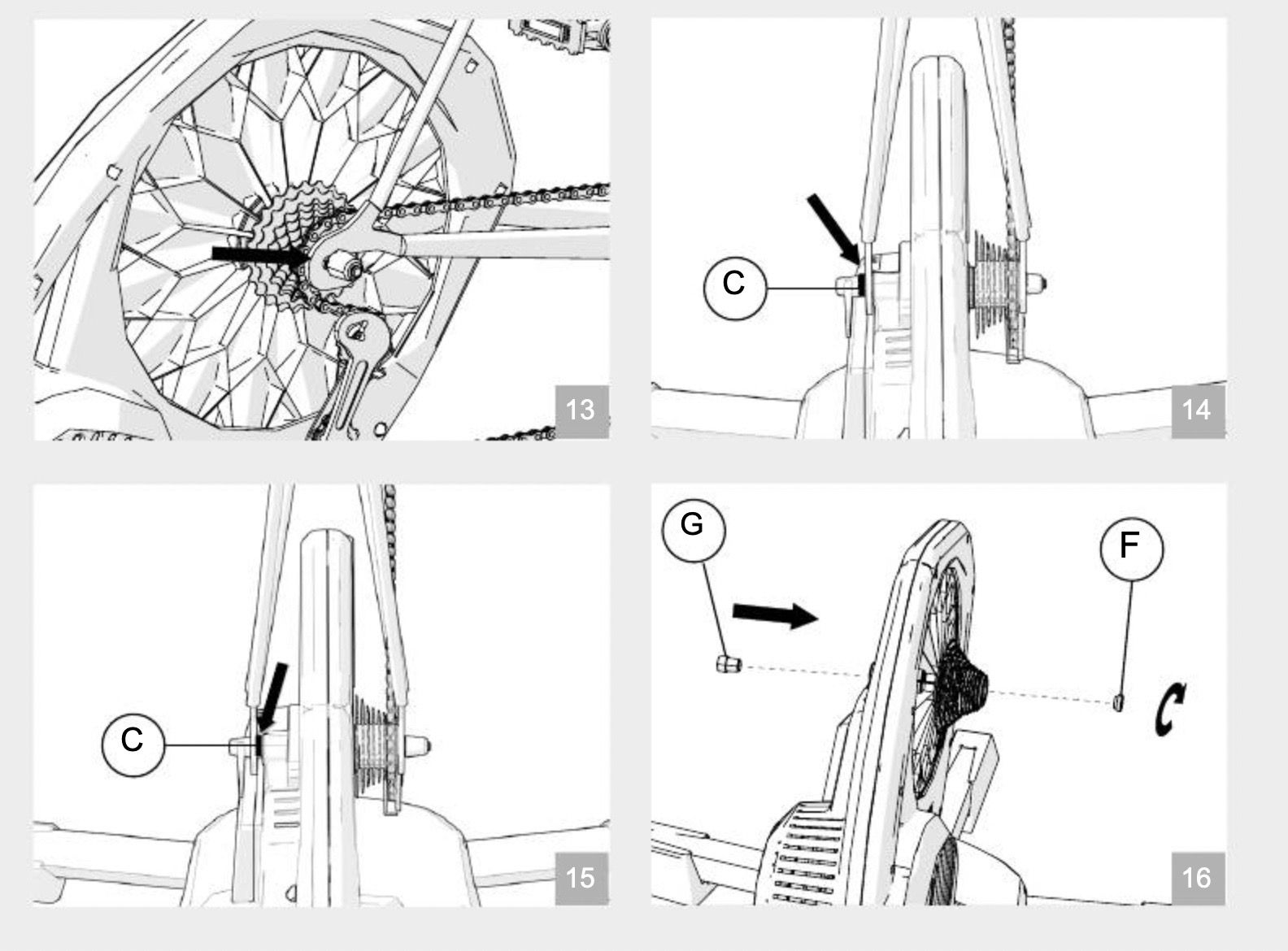 13

C

14

C

15

G

F

16