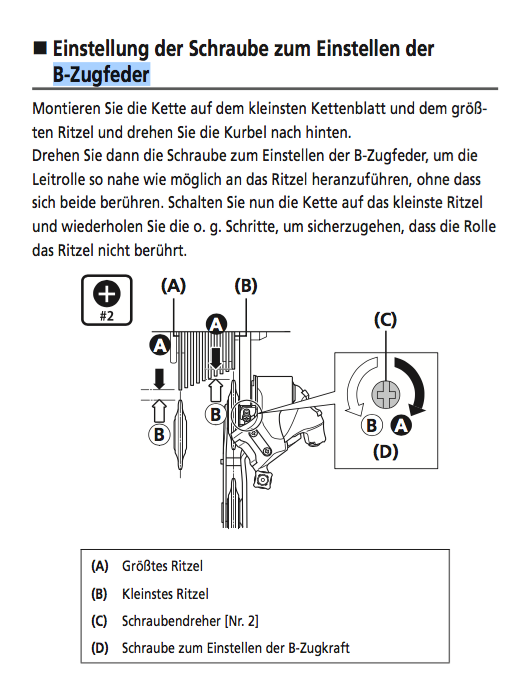 ■ Einstellung der Schraube zum Einstellen der B-Zugfeder

Montieren Sie die Kette auf dem kleinsten Kettenblatt und dem größten Ritzel und drehen Sie die Kurbel nach hinten.
Drehen Sie dann die Schraube zum Einstellen der B-Zugfeder, um die Leitrolle so nahe wie möglich an das Ritzel heranzuführen, ohne dass sich beide berühren. Schalten Sie nun die Kette auf das kleinste Ritzel und wiederholen Sie die o. g. Schritte, um sicherzugehen, dass die Rolle das Ritzel nicht berührt.

#2
(A)
(B)
A
A
B
B
(C)
B
A
(D)

(A) Größtes Ritzel
(B) Kleinstes Ritzel
(C) Schraubendreher [Nr. 2]
(D) Schraube zum Einstellen der B-Zugkraft