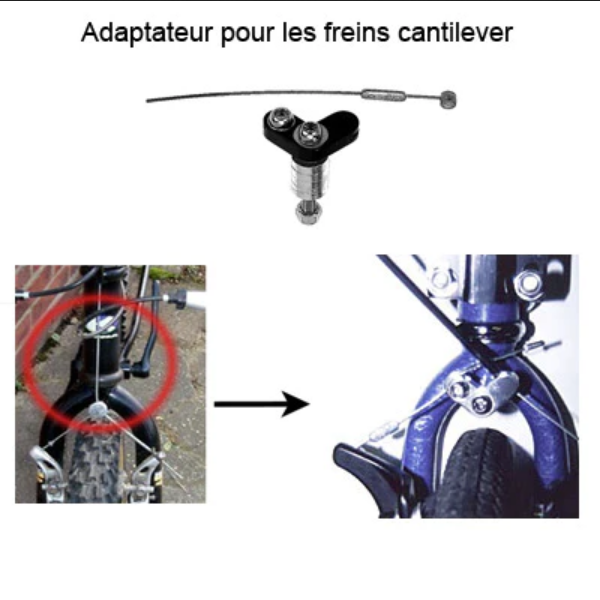 Adaptateur pour les freins cantilever