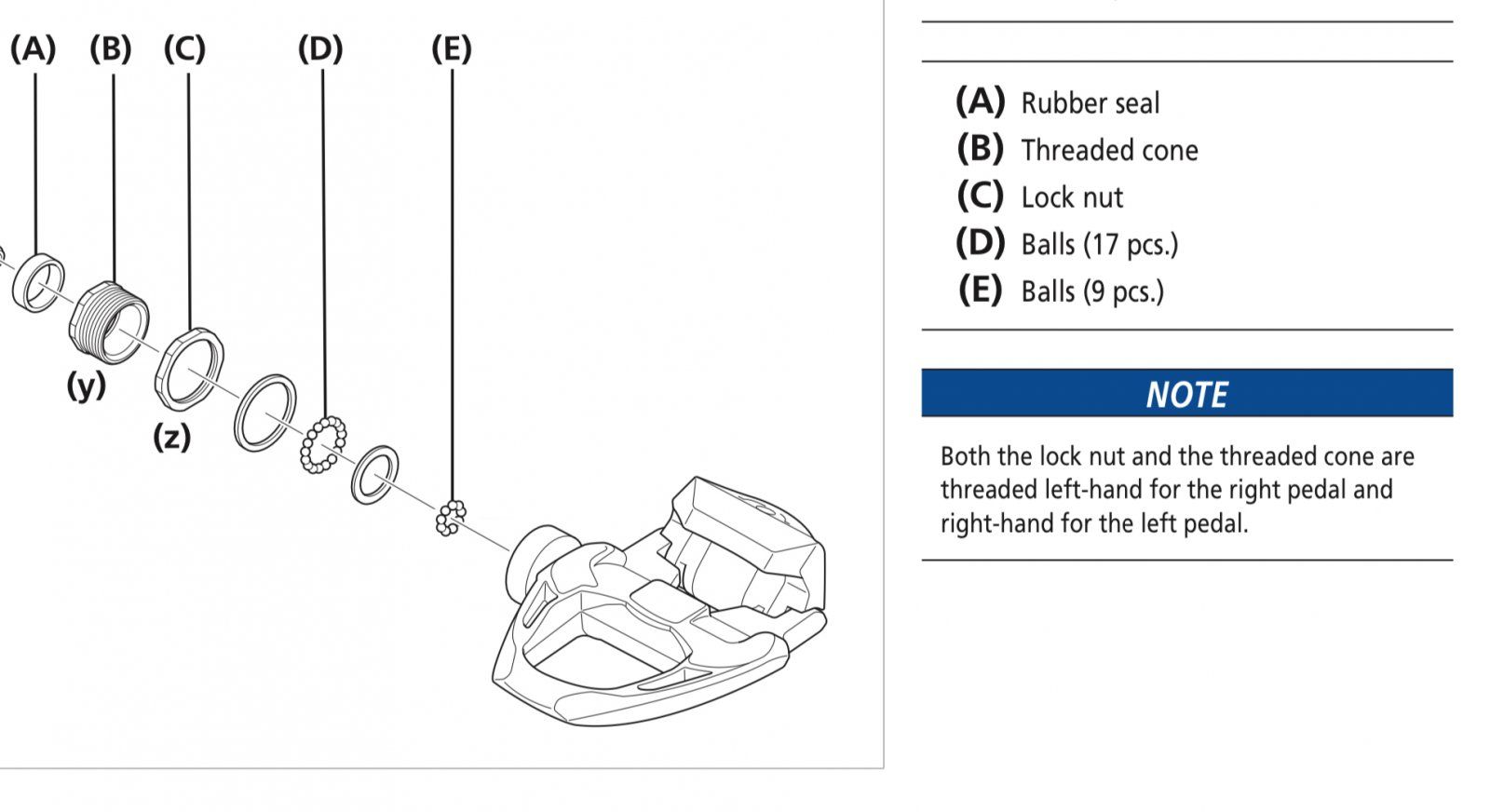 (A) (B) (C) (D) (E)

(y)

(z)

(A) Rubber seal
(B) Threaded cone
(C) Lock nut
(D) Balls (17 pcs.)
(E) Balls (9 pcs.)

NOTE

Both the lock nut and the threaded cone are threaded left-hand for the right pedal and right-hand for the left pedal.