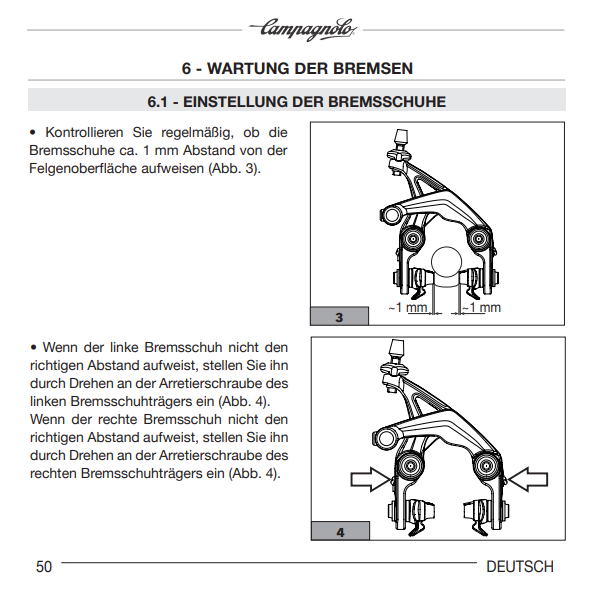 Campagnolo

6 - WARTUNG DER BREMSEN

6.1 - EINSTELLUNG DER BREMSSCHUHE

• Kontrollieren Sie regelmäßig, ob die Bremsschuhe ca. 1 mm Abstand von der Felgenoberfläche aufweisen (Abb. 3).

~1 mm ~1 mm

3

• Wenn der linke Bremsschuh nicht den richtigen Abstand aufweist, stellen Sie ihn durch Drehen an der Arretierschraube des linken Bremsschuhträgers ein (Abb. 4).
Wenn der rechte Bremsschuh nicht den richtigen Abstand aufweist, stellen Sie ihn durch Drehen an der Arretierschraube des rechten Bremsschuhträgers ein (Abb. 4).

4

50 DEUTSCH