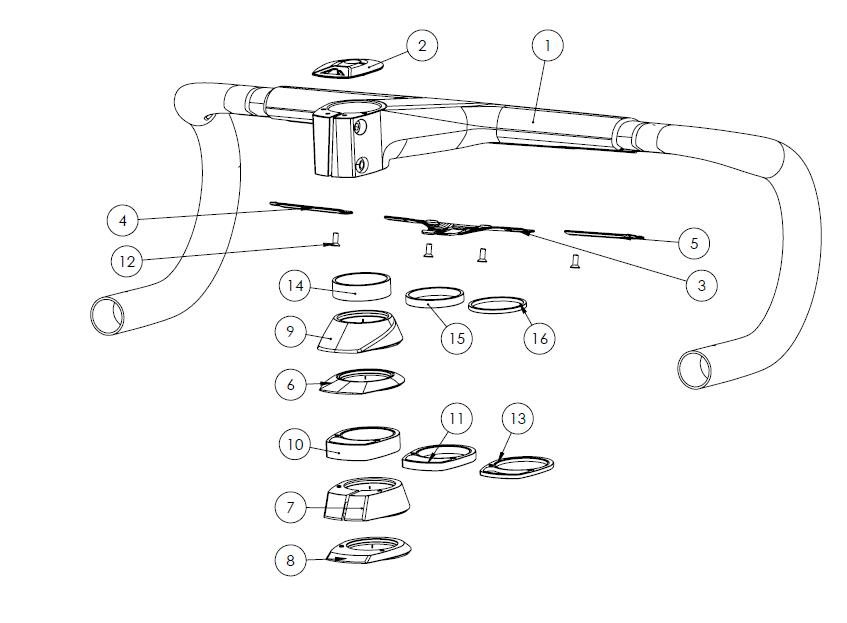 2
1
4
5
12
3
14
15
16
9
6
11
13
10
7
8