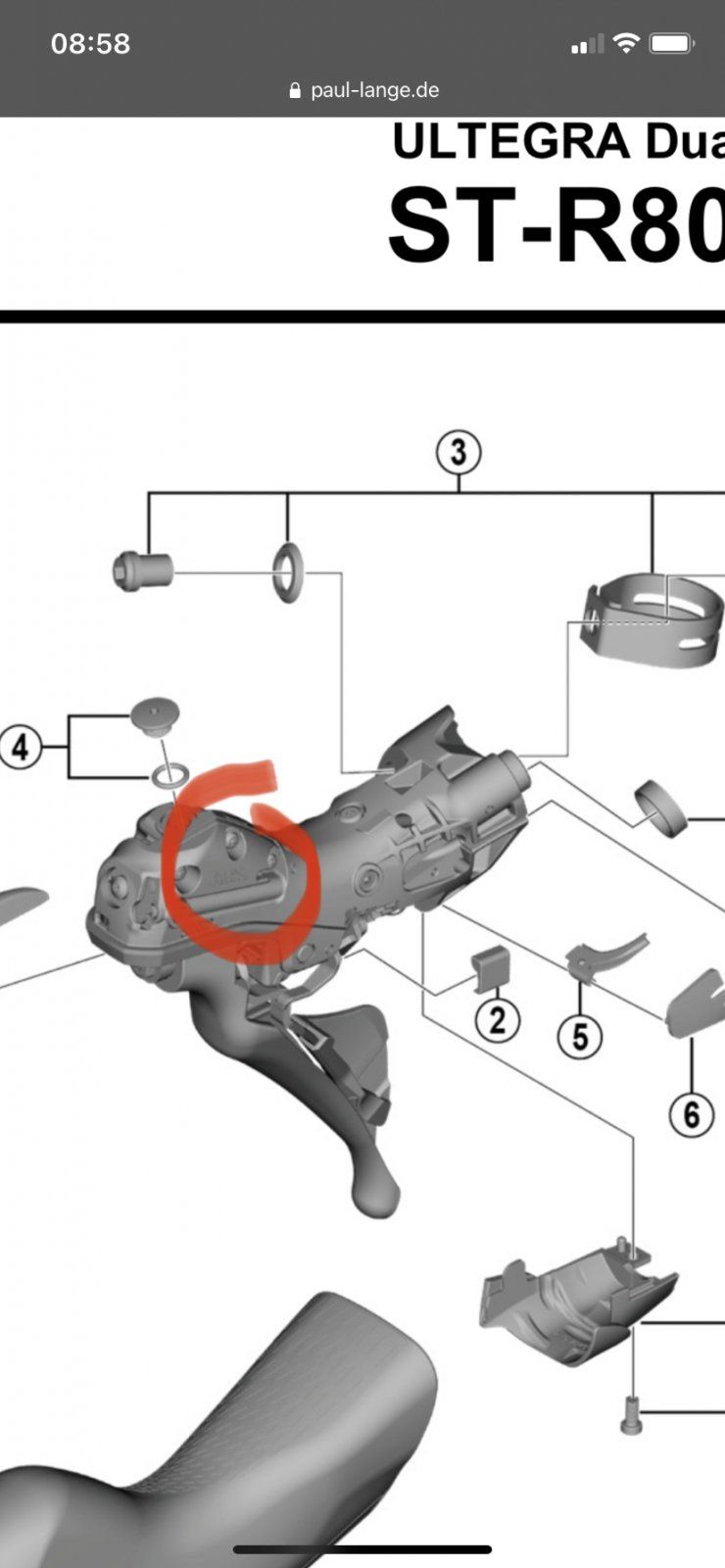 08:58

paul-lange.de

ULTEGRA Dua

ST-R80

3

4

2

5

6