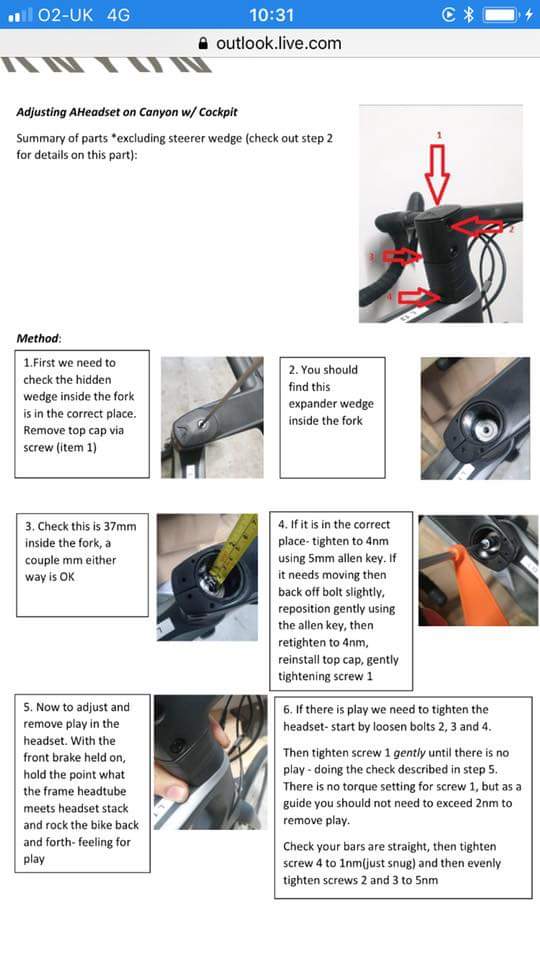 O2-UK 4G 10:31

outlook.live.com

Adjusting AHeadset on Canyon w/ Cockpit

Summary of parts *excluding steerer wedge (check out step 2 for details on this part):

1

2

3

4

Method:

1.First we need to check the hidden wedge inside the fork is in the correct place. Remove top cap via screw (item 1)

2. You should find this expander wedge inside the fork

3. Check this is 37mm inside the fork, a couple mm either way is OK

4. If it is in the correct place- tighten to 4nm using 5mm allen key. If it needs moving then back off bolt slightly, reposition gently using the allen key, then retighten to 4nm, reinstall top cap, gently tightening screw 1

5. Now to adjust and remove play in the headset. With the front brake held on, hold the point what the frame headtube meets headset stack and rock the bike back and forth- feeling for play

6. If there is play we need to tighten the headset- start by loosen bolts 2, 3 and 4.

Then tighten screw 1 gently until there is no play - doing the check described in step 5. There is no torque setting for screw 1, but as a guide you should not need to exceed 2nm to remove play.

Check your bars are straight, then tighten screw 4 to 1nm(just snug) and then evenly tighten screws 2 and 3 to 5nm