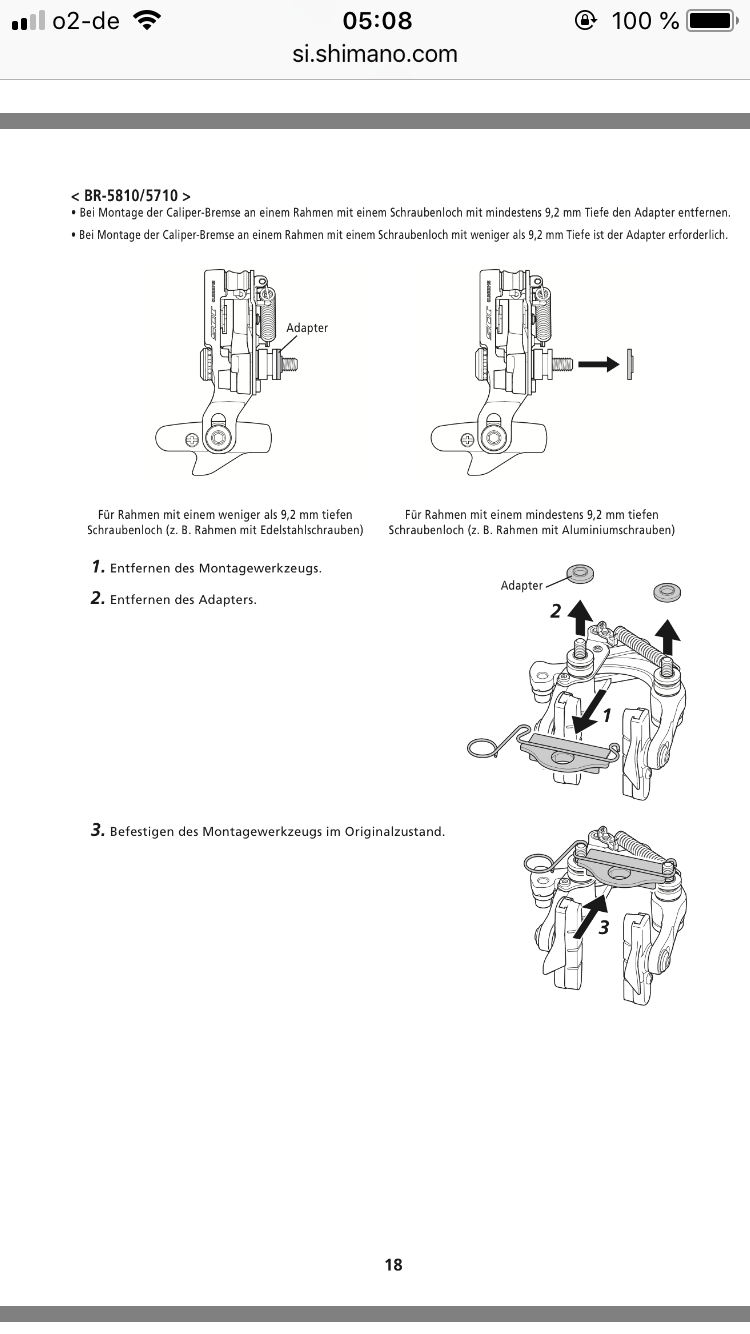 o2-de 05:08 100 %
si.shimano.com

< BR-5810/5710 >
• Bei Montage der Caliper-Bremse an einem Rahmen mit einem Schraubenloch mit mindestens 9,2 mm Tiefe den Adapter entfernen.
• Bei Montage der Caliper-Bremse an einem Rahmen mit einem Schraubenloch mit weniger als 9,2 mm Tiefe ist der Adapter erforderlich.

Adapter

Für Rahmen mit einem weniger als 9,2 mm tiefen Schraubenloch (z. B. Rahmen mit Edelstahlschrauben)

Für Rahmen mit einem mindestens 9,2 mm tiefen Schraubenloch (z. B. Rahmen mit Aluminiumschrauben)

1. Entfernen des Montagewerkzeugs.

2. Entfernen des Adapters.

Adapter
2
1

3. Befestigen des Montagewerkzeugs im Originalzustand.

3

18