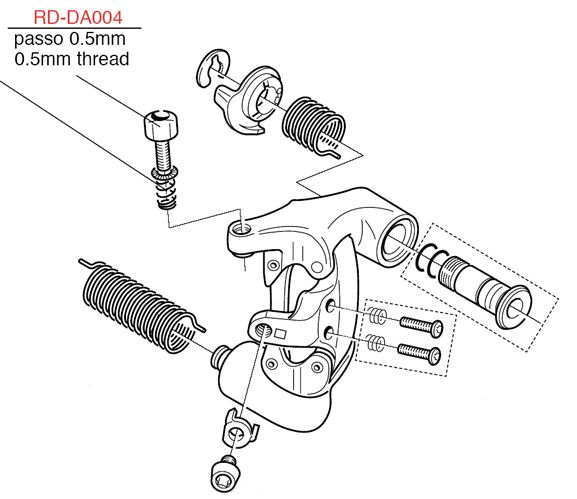 RD-DA004
passo 0.5mm
0.5mm thread