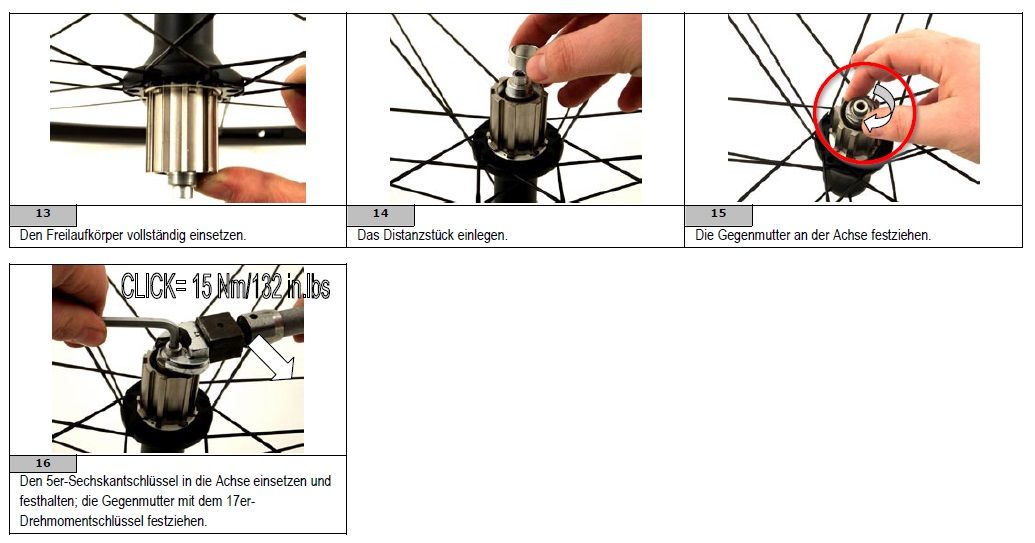 13
Den Freilaufkörper vollständig einsetzen.

14
Das Distanzstück einlegen.

15
Die Gegenmutter an der Achse festziehen.

CLICK= 15 Nm/132 in.lbs

16
Den 5er-Sechskantschlüssel in die Achse einsetzen und festhalten; die Gegenmutter mit dem 17er-Drehmomentschlüssel festziehen.